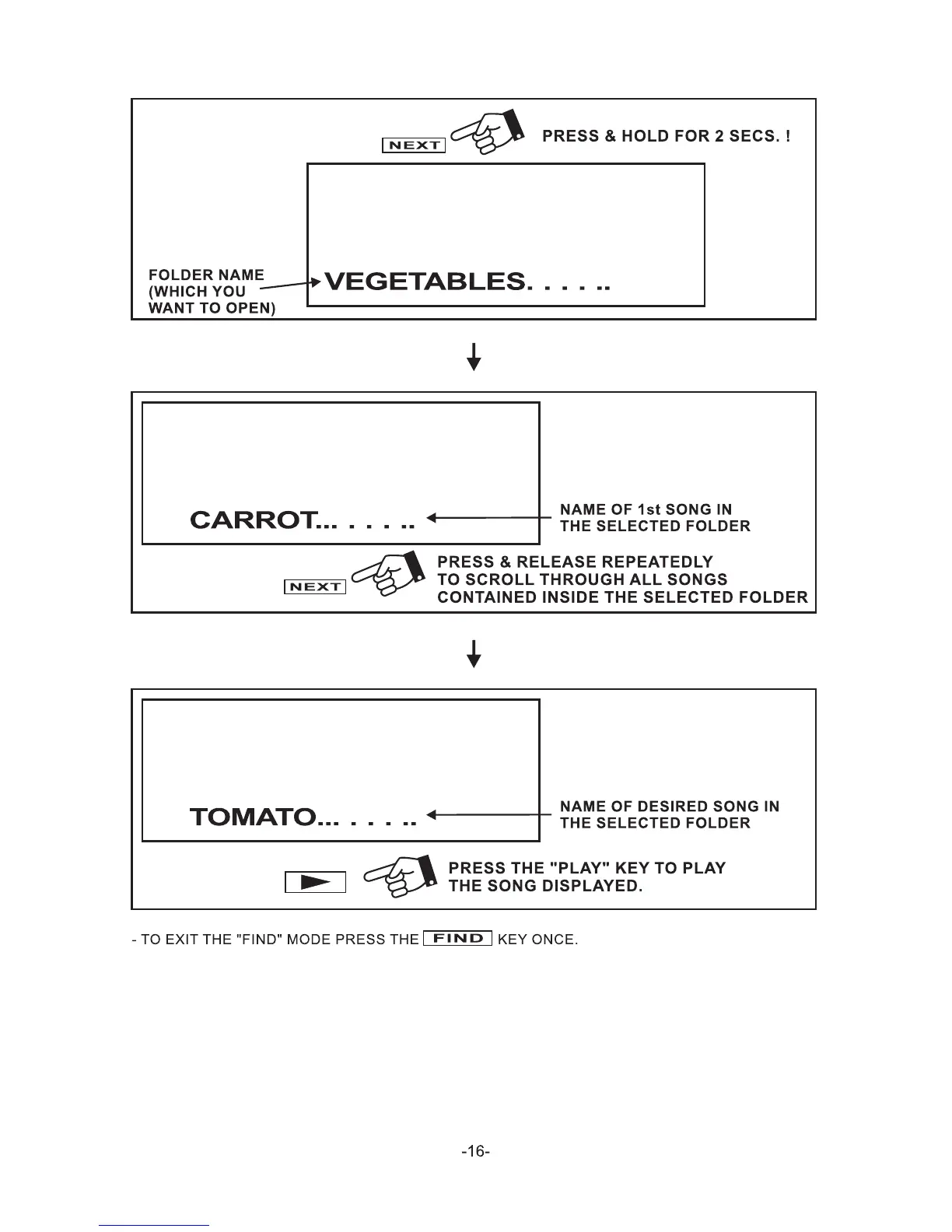 NEXT

PRESS & HOLD FOR 2 SECS. !

FOLDER NAME (WHICH YOU WANT TO OPEN)

VEGETABLES. . . . ..

CARROT... . . . ..

NAME OF 1st SONG IN THE SELECTED FOLDER

NEXT

PRESS & RELEASE REPEATEDLY TO SCROLL THROUGH ALL SONGS CONTAINED INSIDE THE SELECTED FOLDER

TOMATO... . . . ..

NAME OF DESIRED SONG IN THE SELECTED FOLDER

PRESS THE "PLAY" KEY TO PLAY THE SONG DISPLAYED.

- TO EXIT THE "FIND" MODE PRESS THE FIND KEY ONCE.

-16-