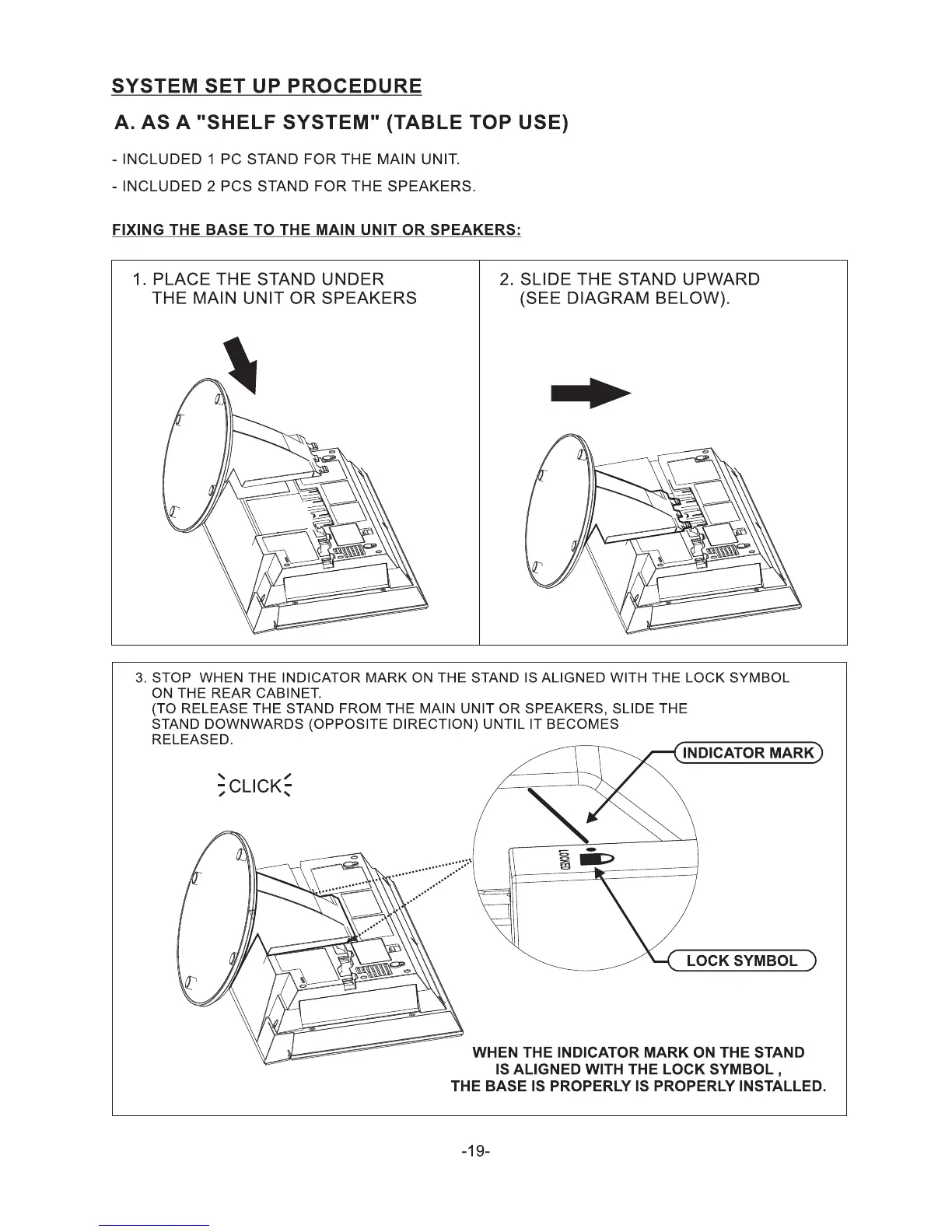 SYSTEM SET UP PROCEDURE

A. AS A "SHELF SYSTEM" (TABLE TOP USE)

- INCLUDED 1 PC STAND FOR THE MAIN UNIT.

- INCLUDED 2 PCS STAND FOR THE SPEAKERS.

FIXING THE BASE TO THE MAIN UNIT OR SPEAKERS:

1. PLACE THE STAND UNDER THE MAIN UNIT OR SPEAKERS

2. SLIDE THE STAND UPWARD (SEE DIAGRAM BELOW).

3. STOP WHEN THE INDICATOR MARK ON THE STAND IS ALIGNED WITH THE LOCK SYMBOL ON THE REAR CABINET.
(TO RELEASE THE STAND FROM THE MAIN UNIT OR SPEAKERS, SLIDE THE STAND DOWNWARDS (OPPOSITE DIRECTION) UNTIL IT BECOMES RELEASED.

CLICK

INDICATOR MARK

LOCKED

LOCK SYMBOL

WHEN THE INDICATOR MARK ON THE STAND IS ALIGNED WITH THE LOCK SYMBOL , THE BASE IS PROPERLY IS PROPERLY INSTALLED.

-19-