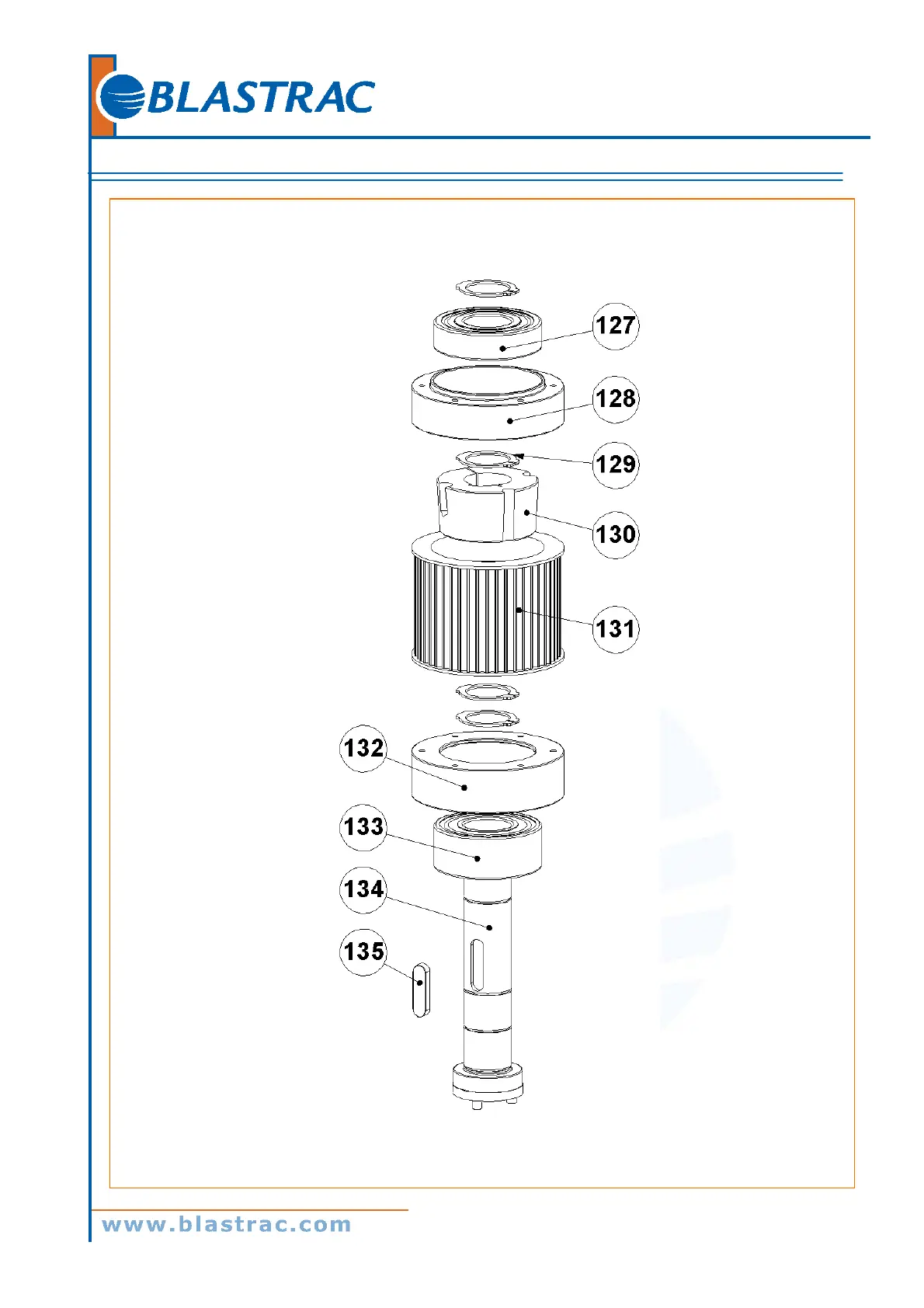 BLASTRAC

127

128

129

130

131

132

133

134

135

www.blastrac.com