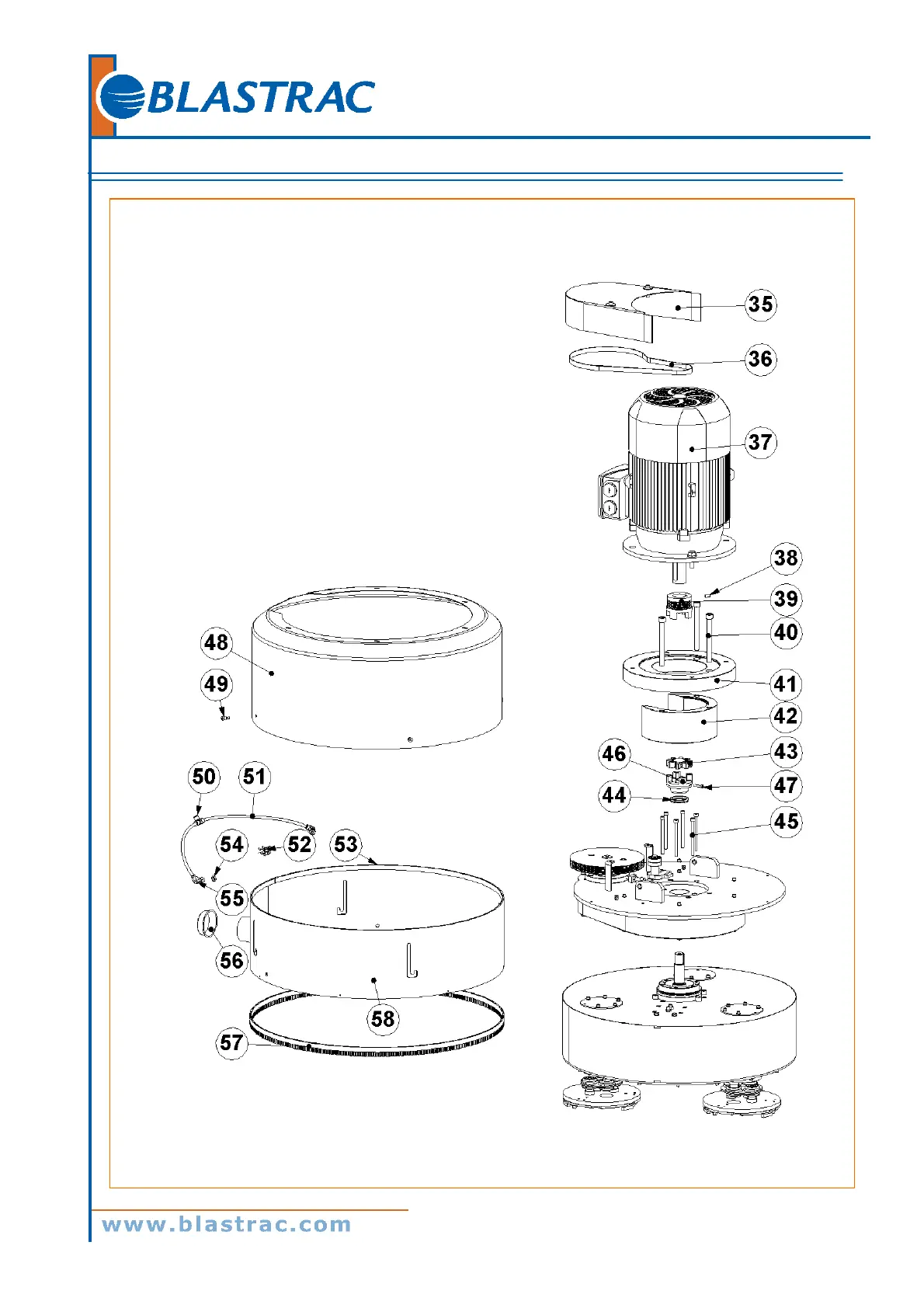 BLASTRAC

35
36
37
38
39
40
41
42
43
46
47
44
45
48
49
50
51
54
52
53
55
56
58
57

www.blastrac.com