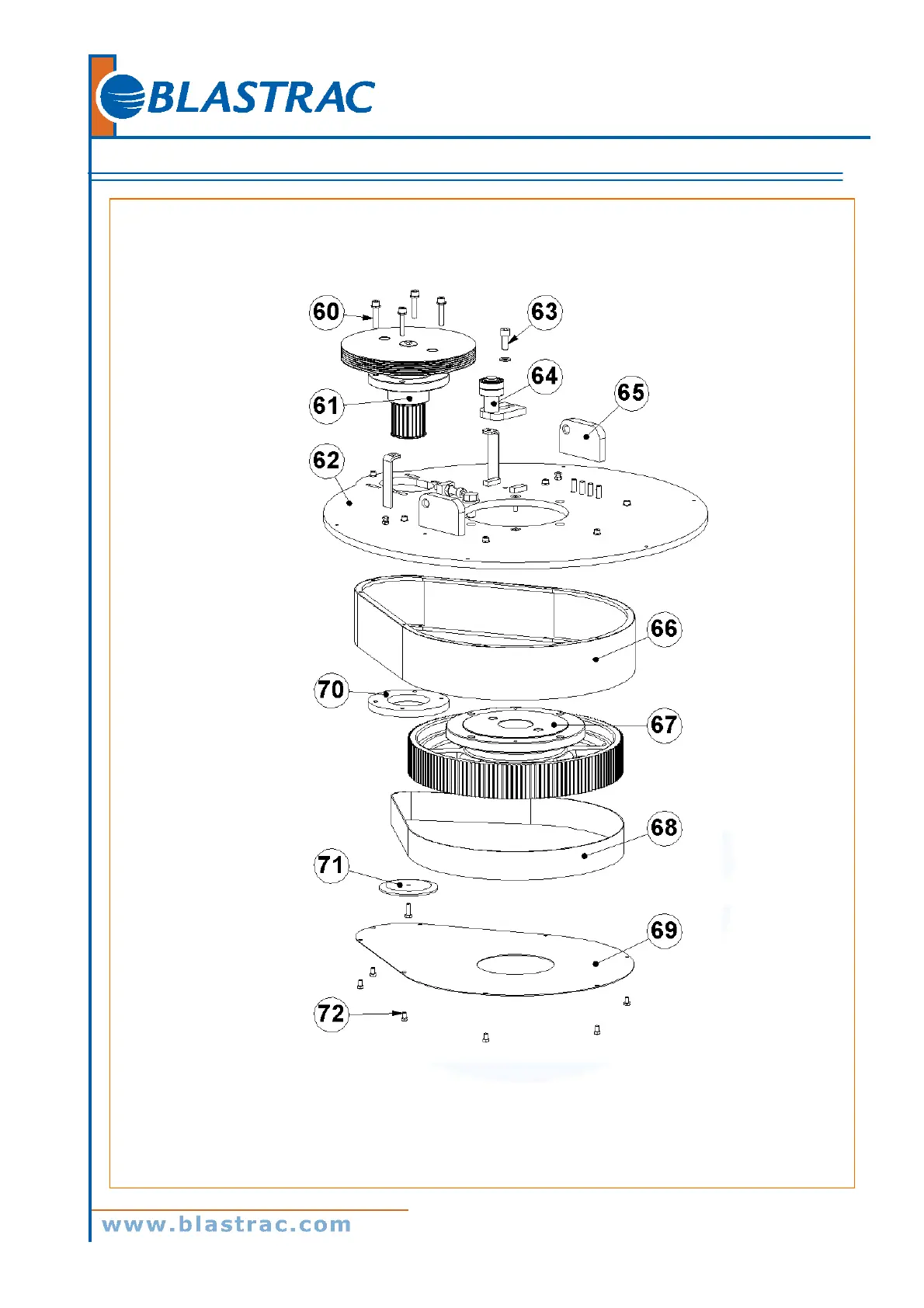 BLASTRAC

60
63
64
65
61
62
66
70
67
68
71
69
72

www.blastrac.com