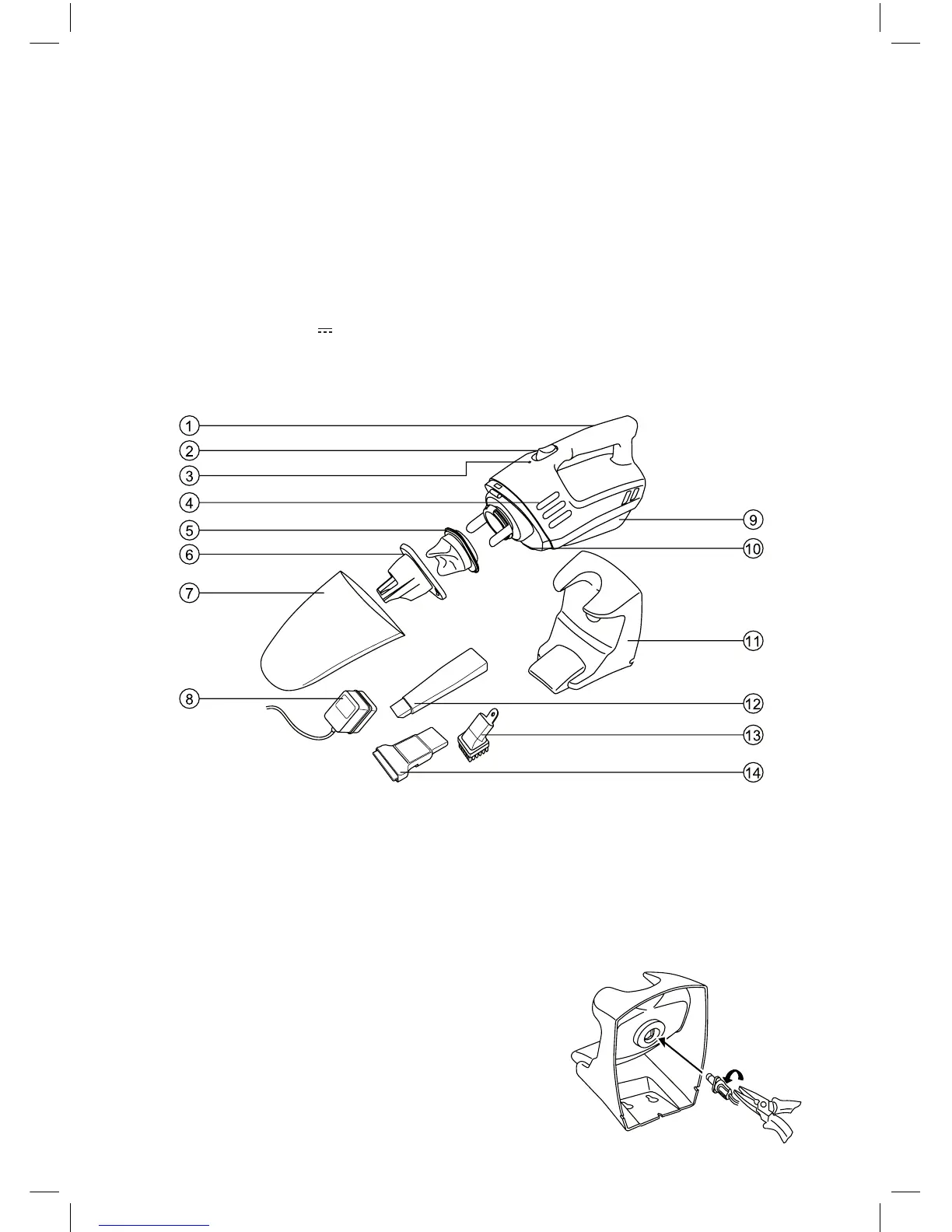 1
2
3
4
5
6
7
8
9
10
11
12
13
14