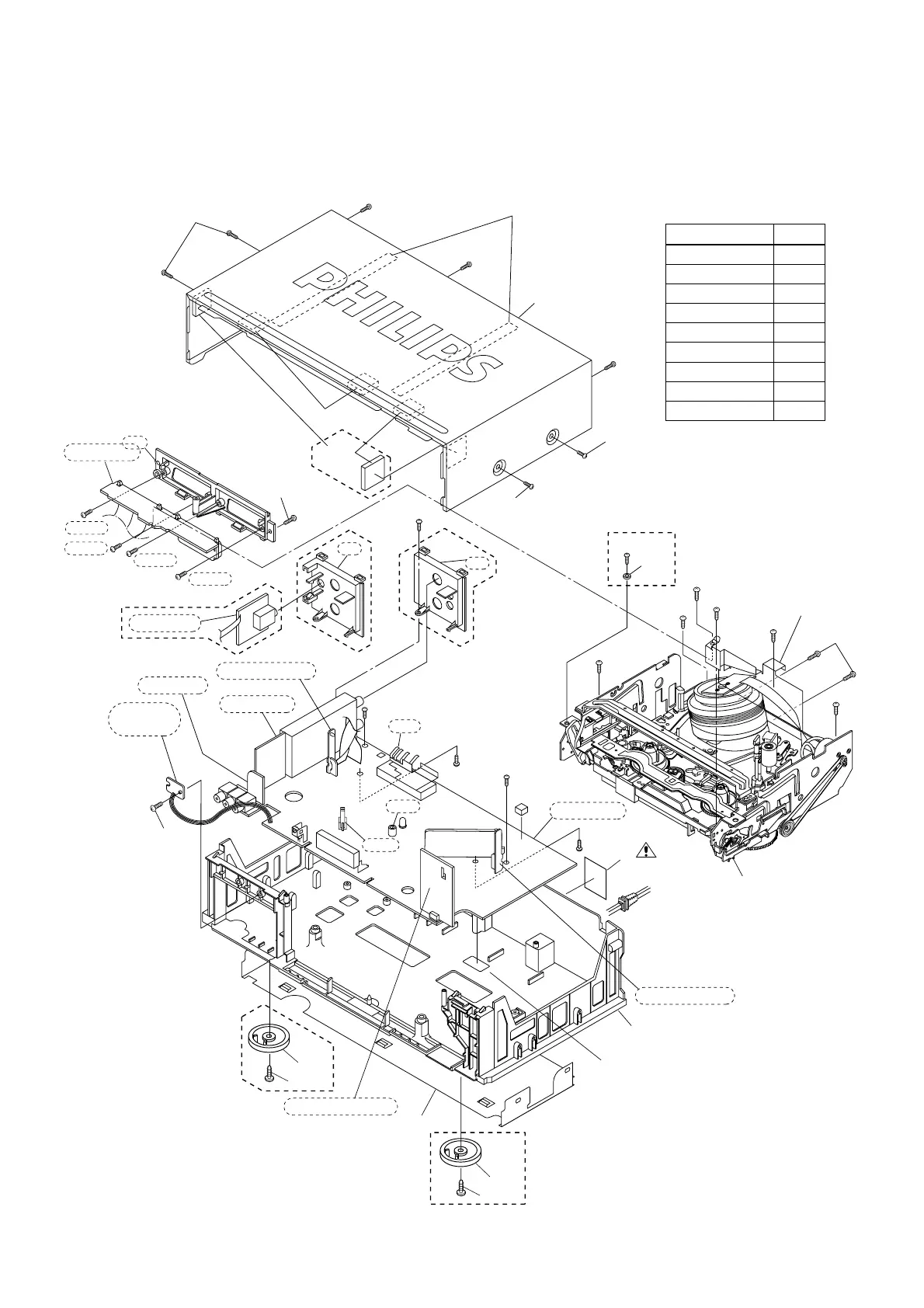 PHILIPS