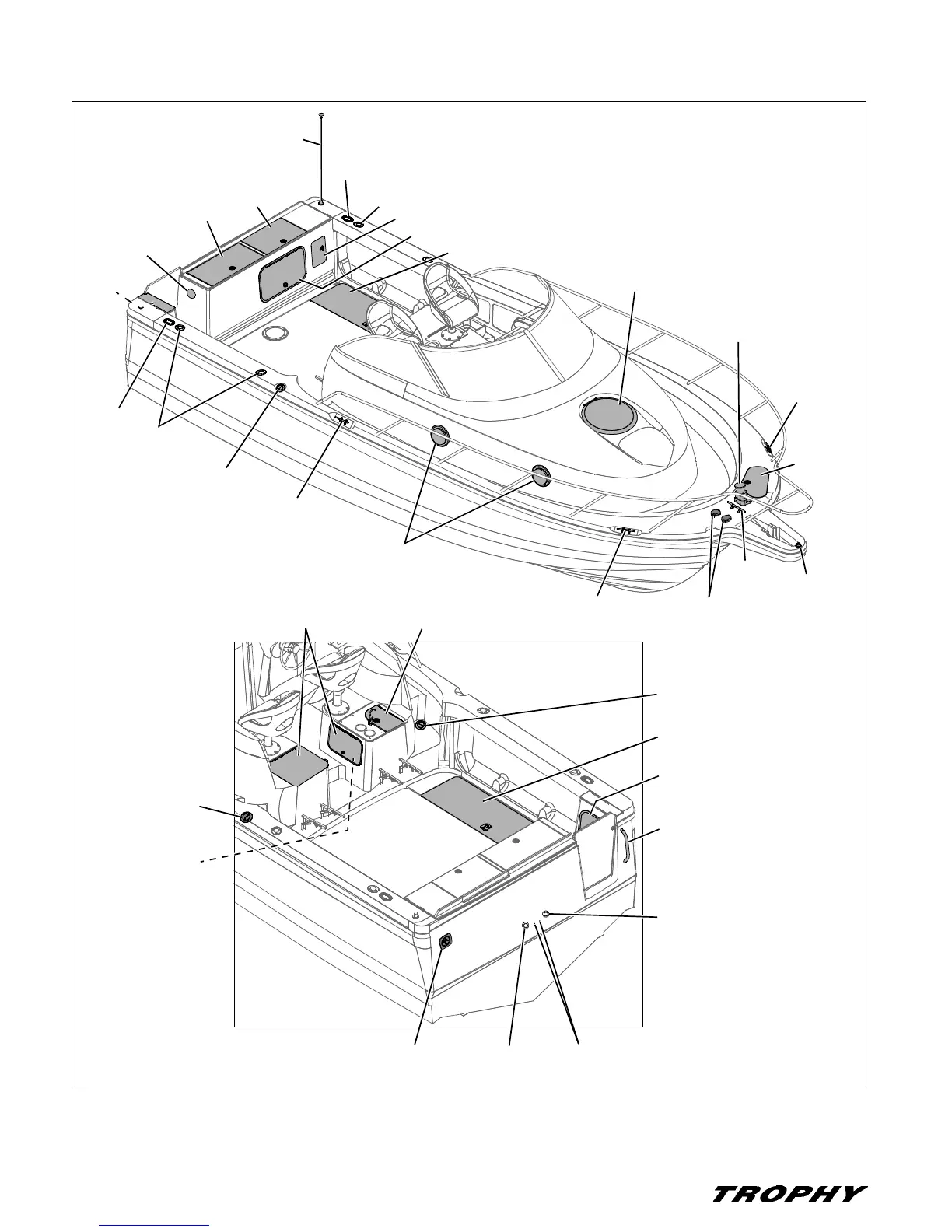 TROPHY