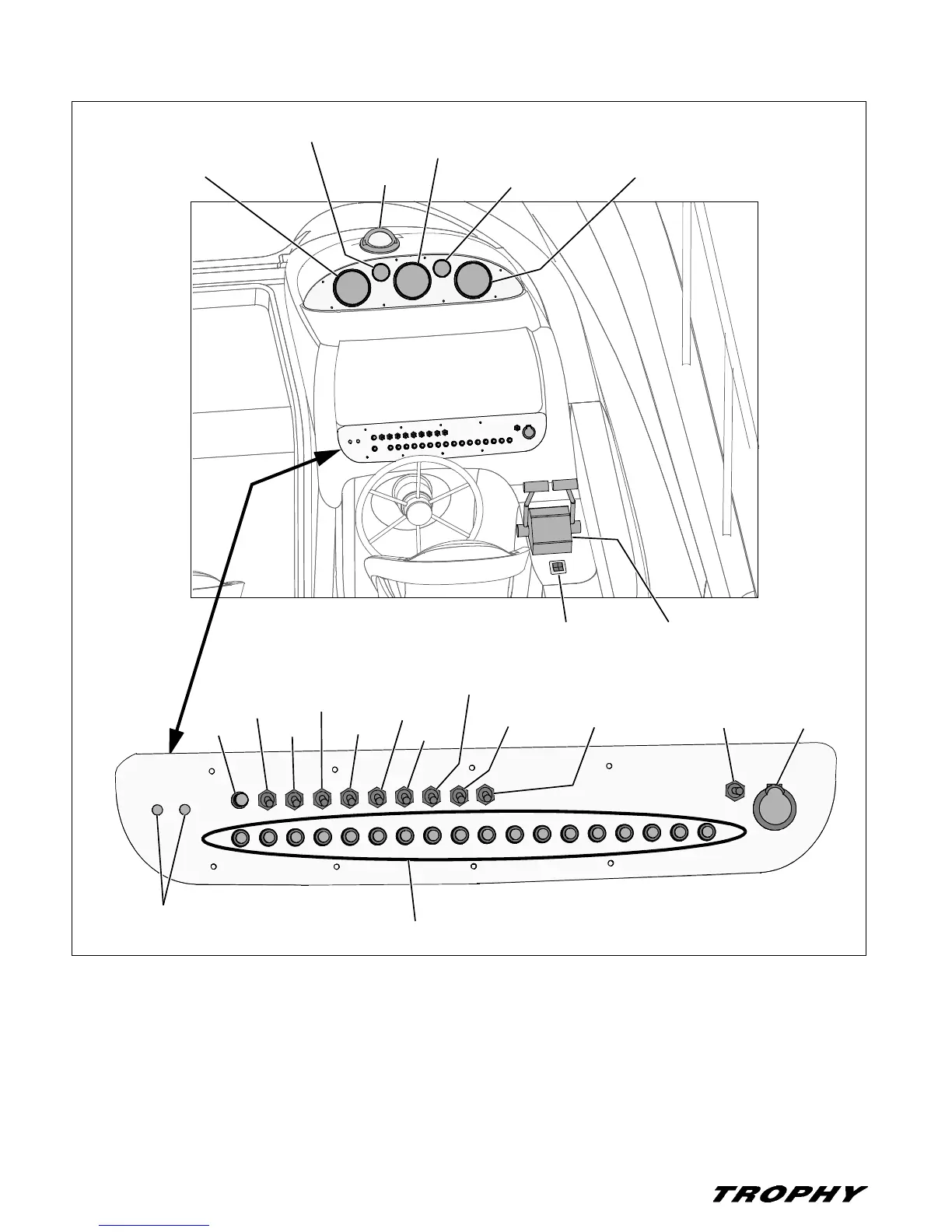 TROPHY