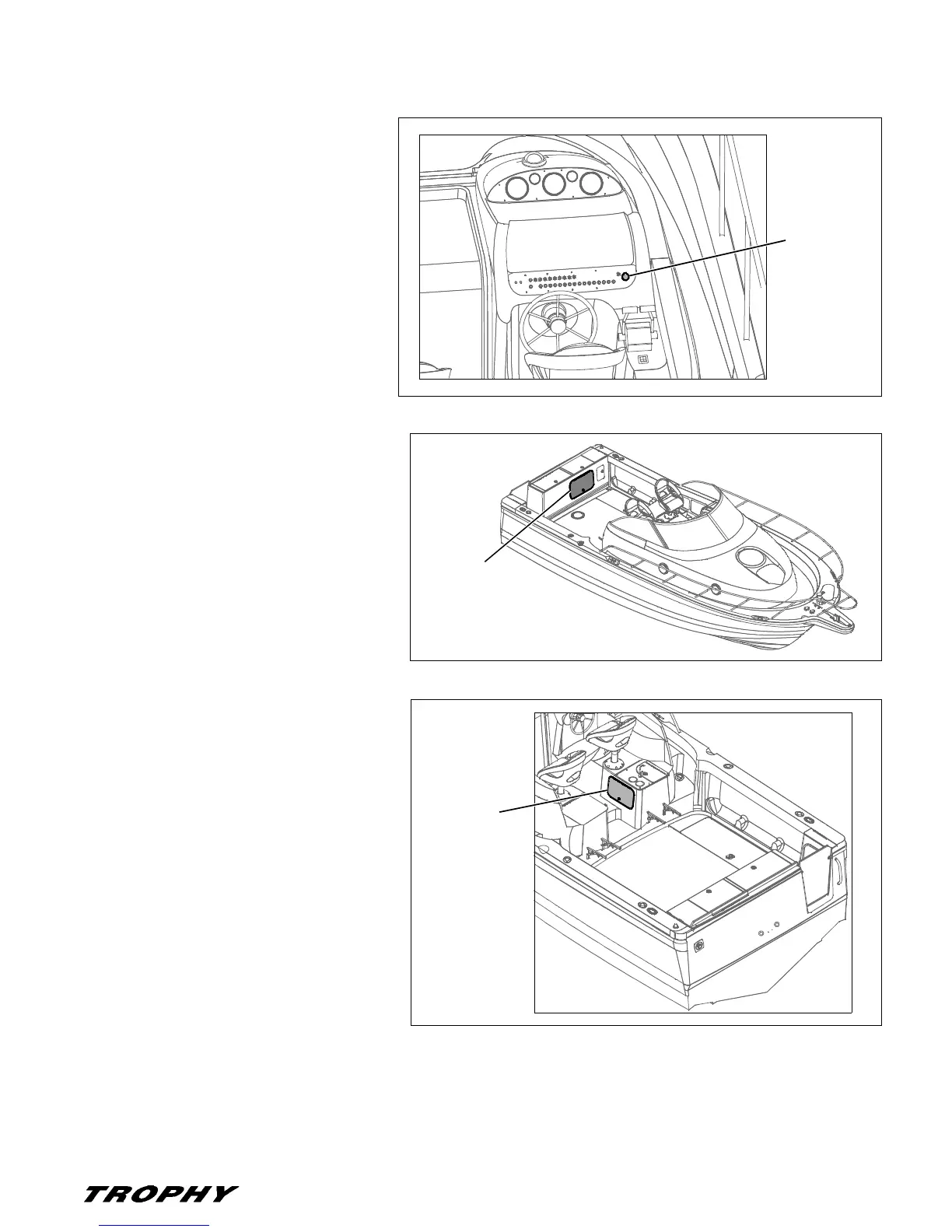 TROPHY