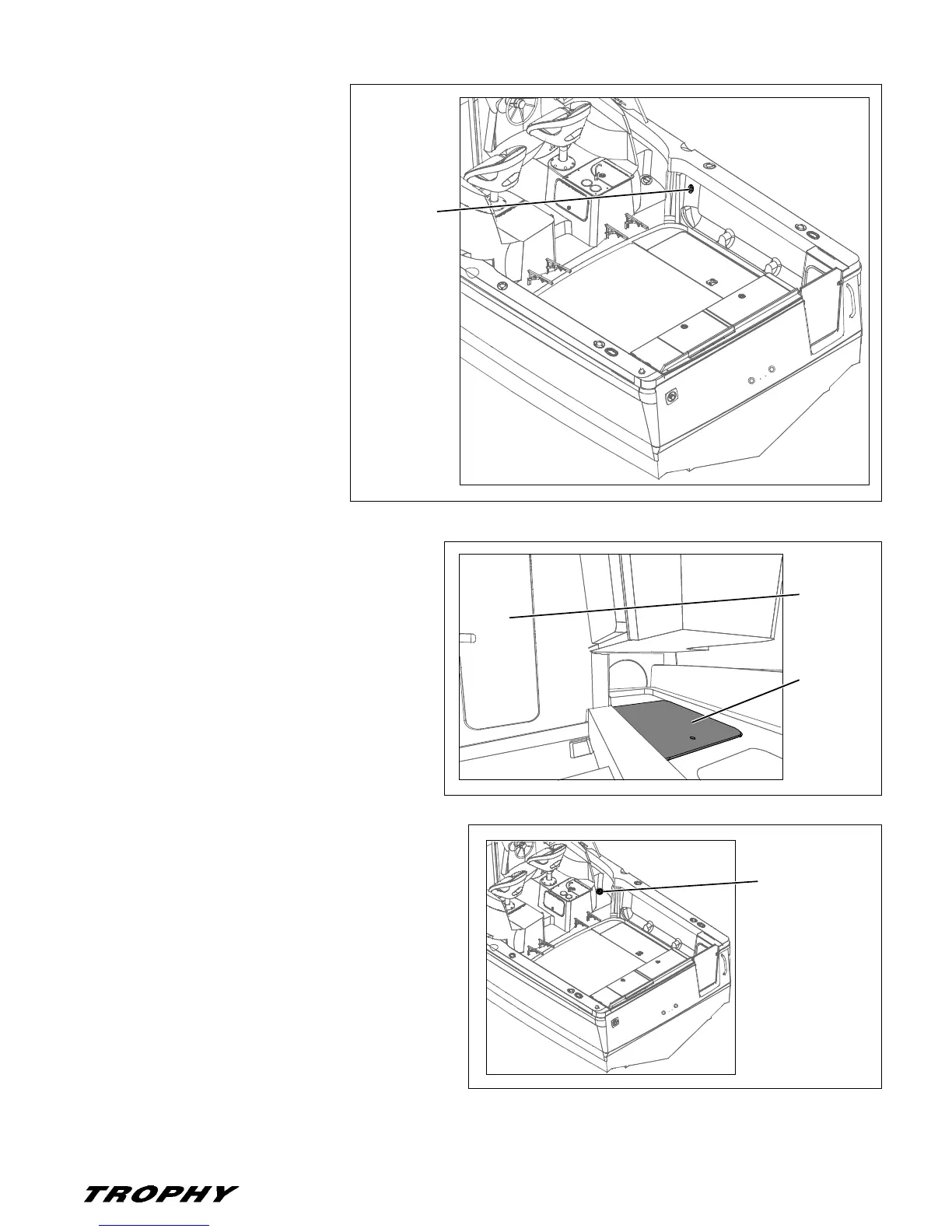 TROPHY