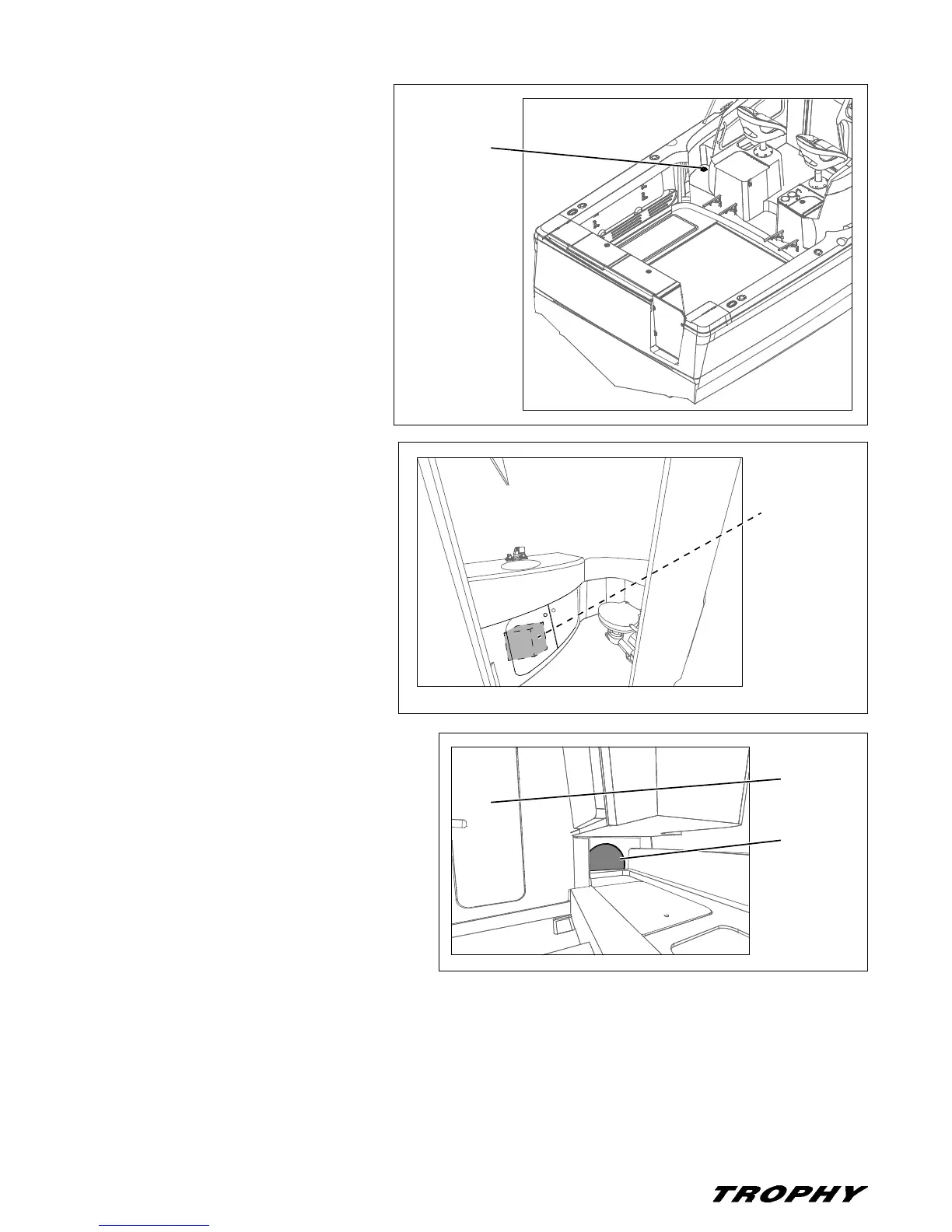 TROPHY