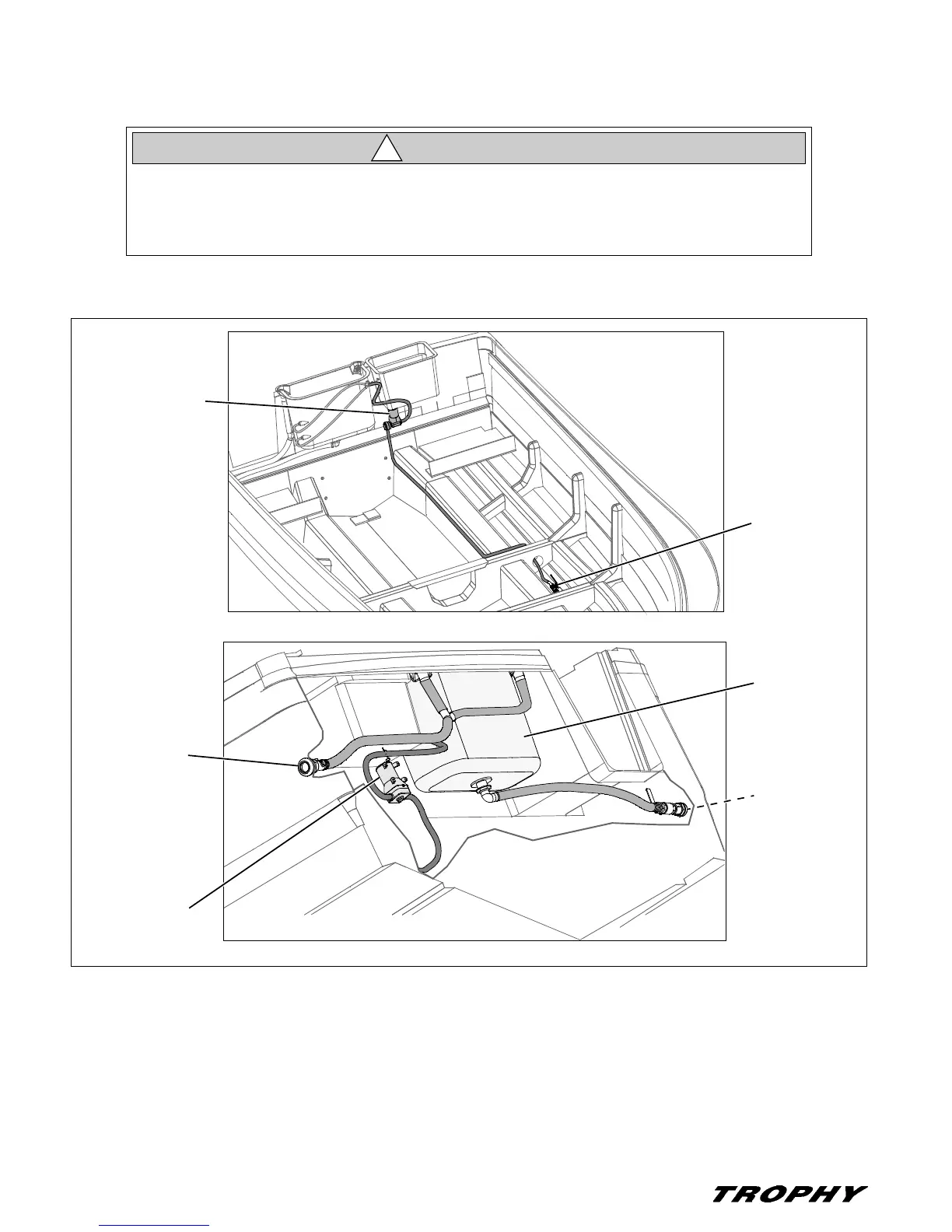 TROPHY