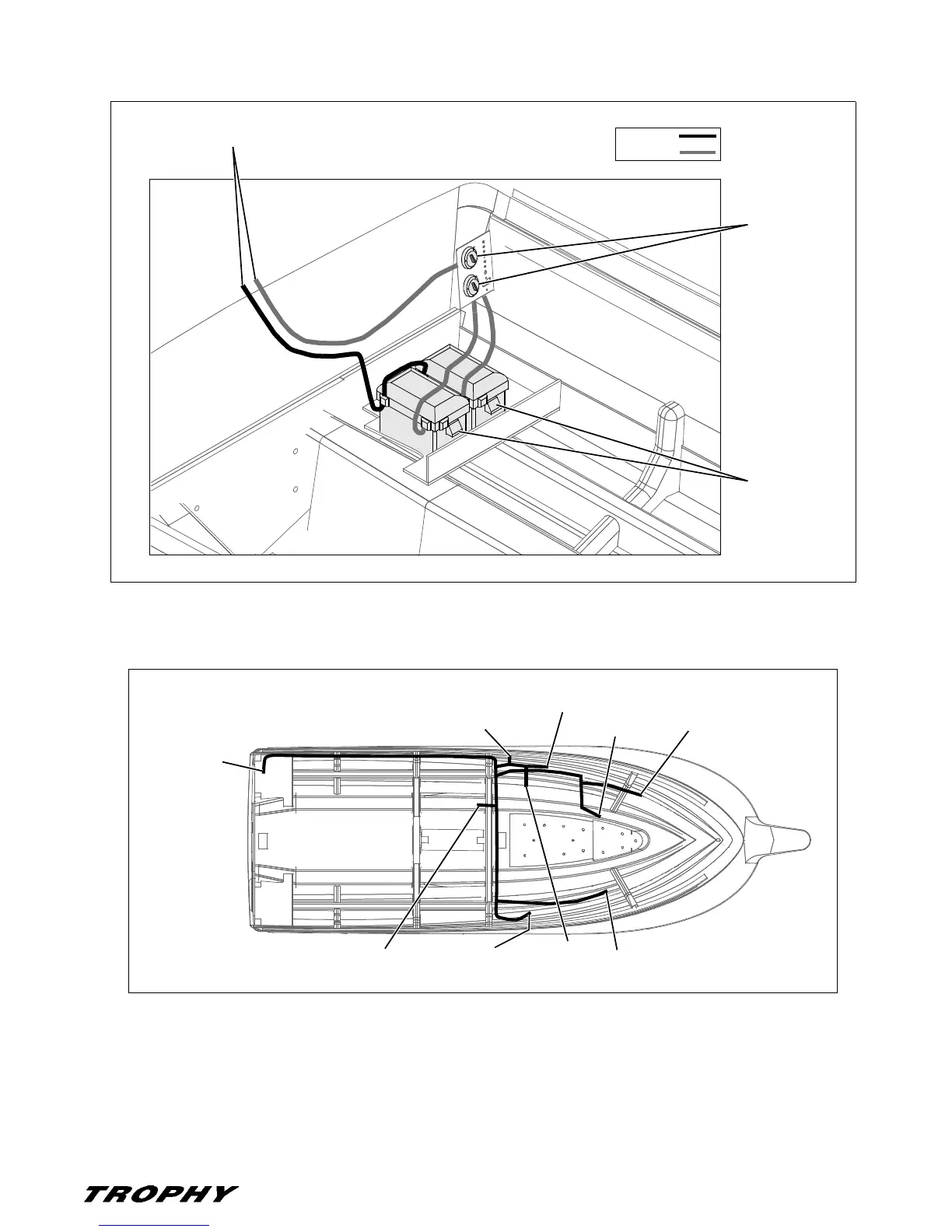 TROPHY