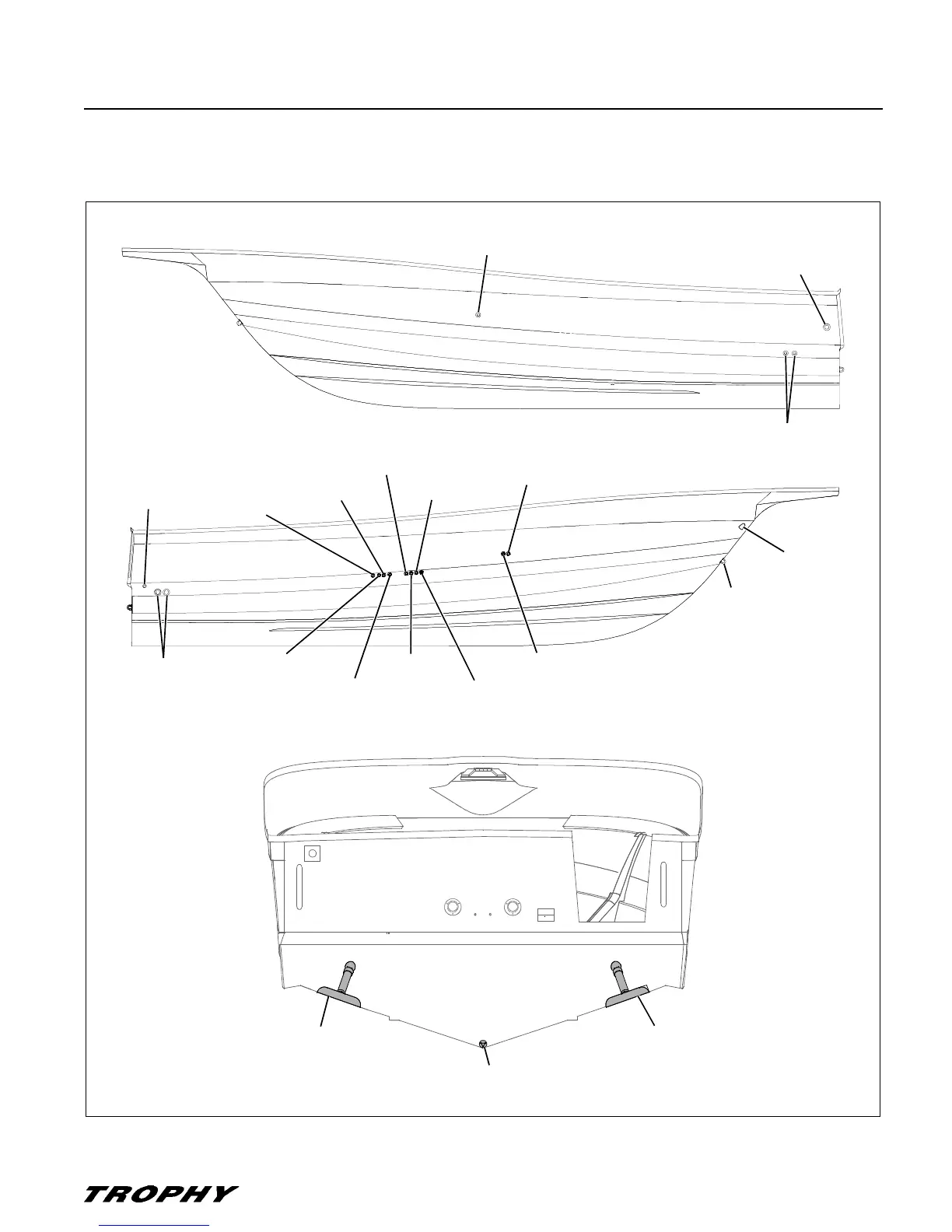 TROPHY