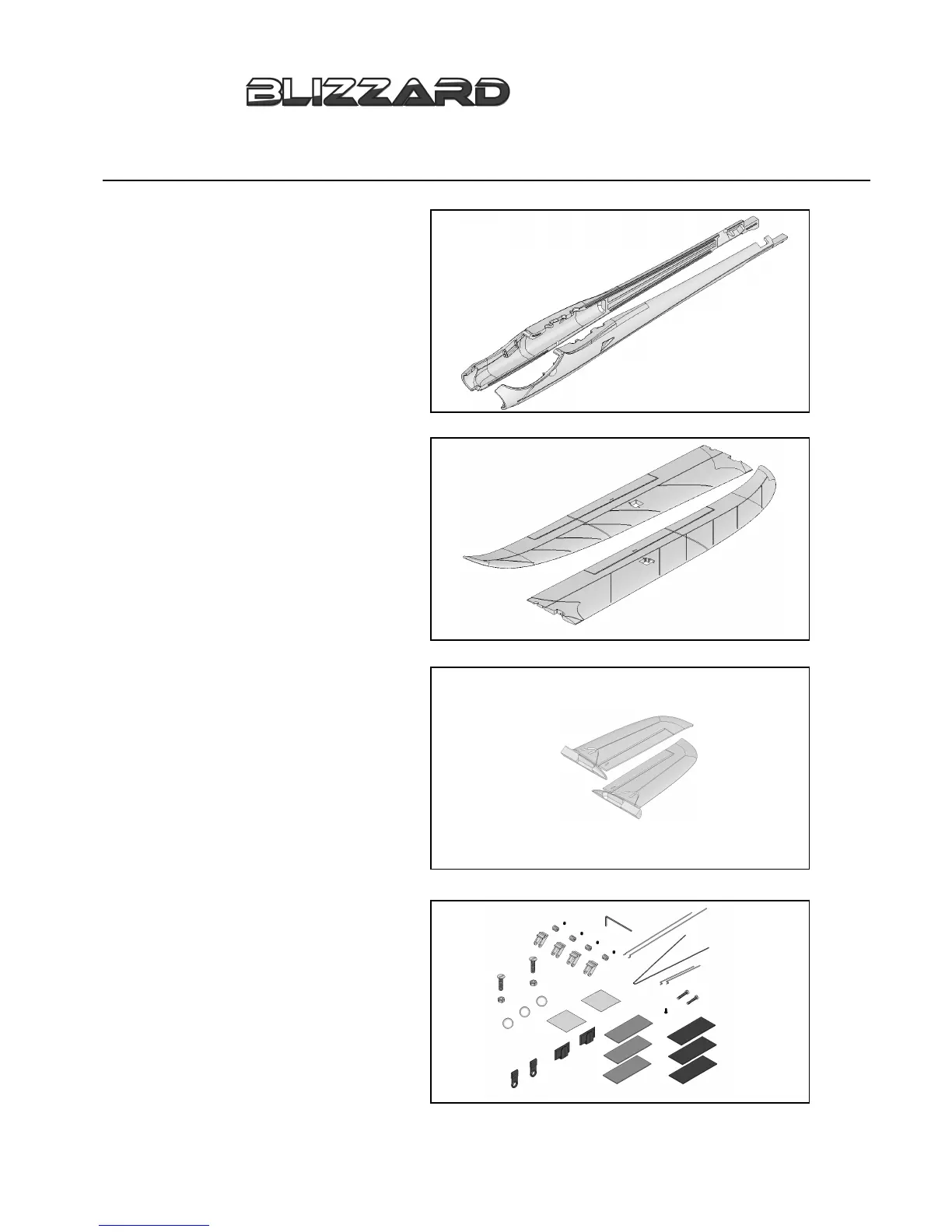 BLIZZARD