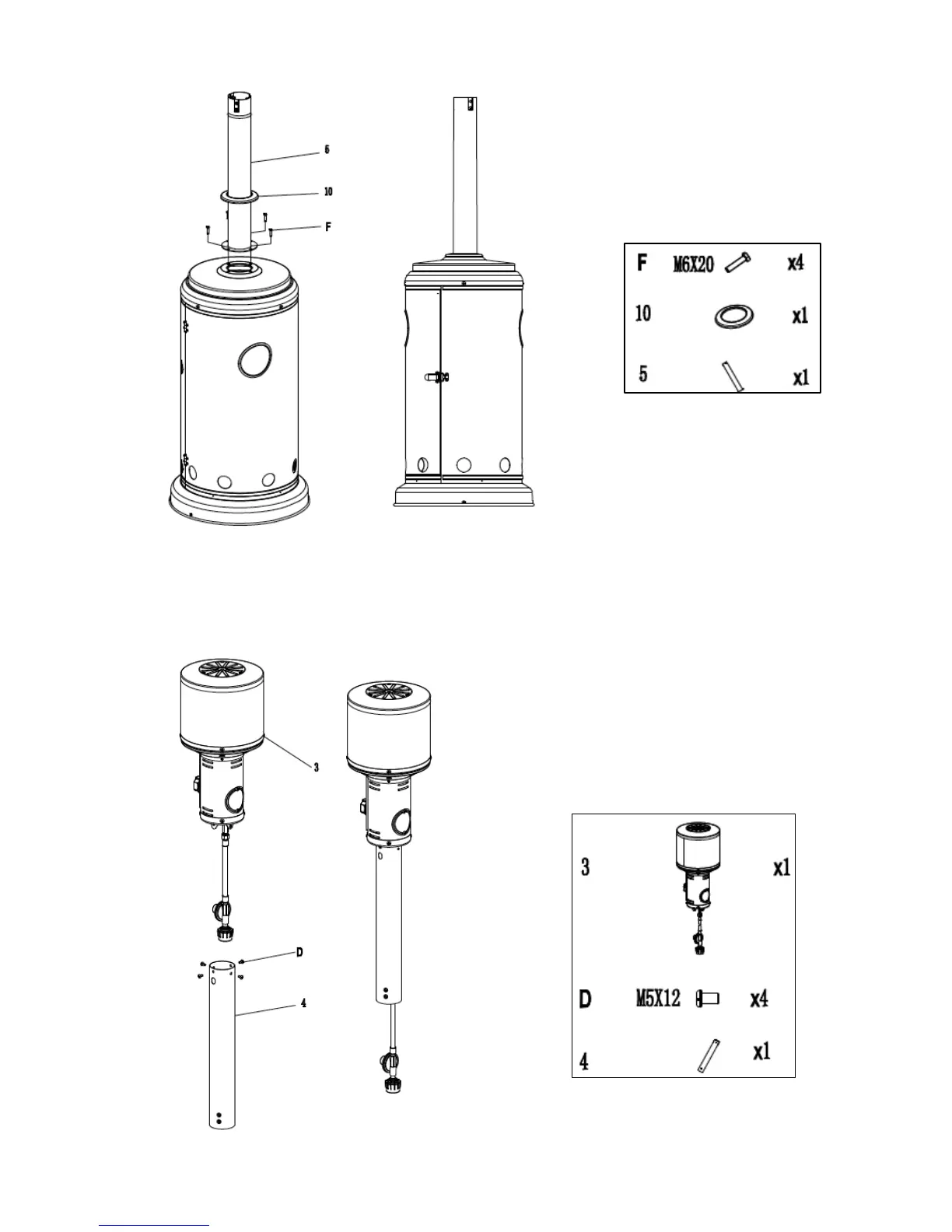 5
10
F

| F | M6X20 | x4 |
|---|---|---|
| 10 | | x1 |
| 5 | | x1 |

3
D
4

| 3 | | x1 |
|---|---|---|
| D | M5X12 | x4 |
| 4 | | x1 |