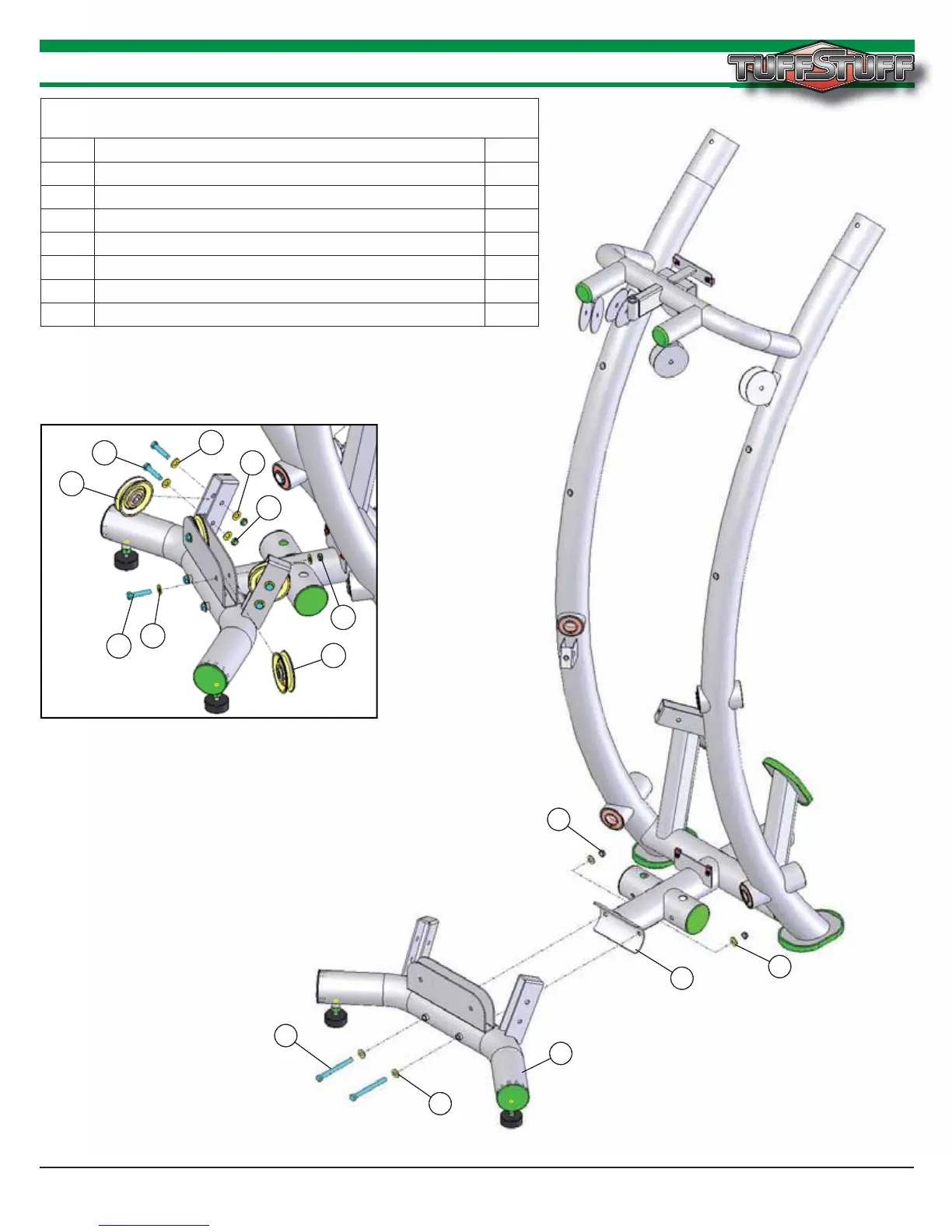 TUFFSTUFF