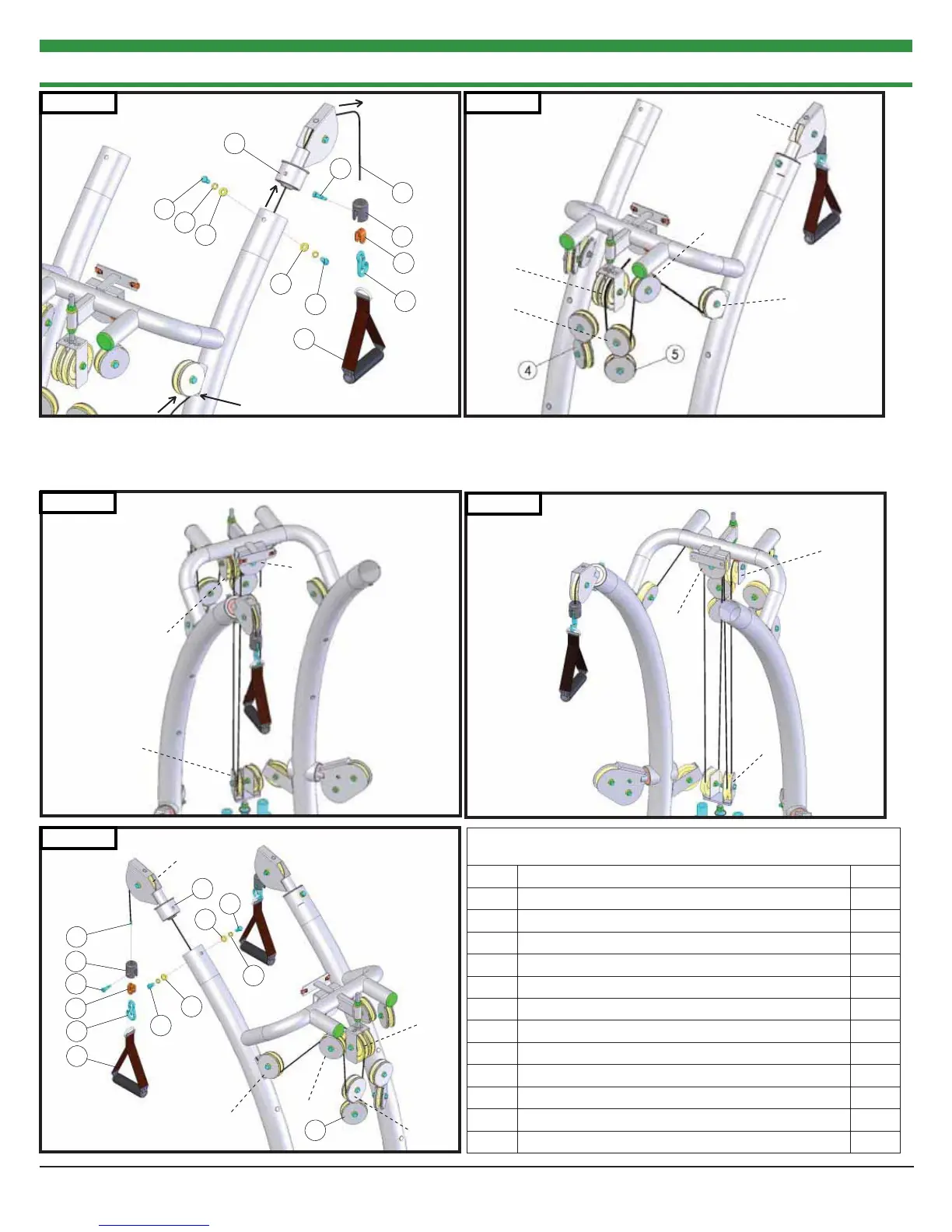 4

5