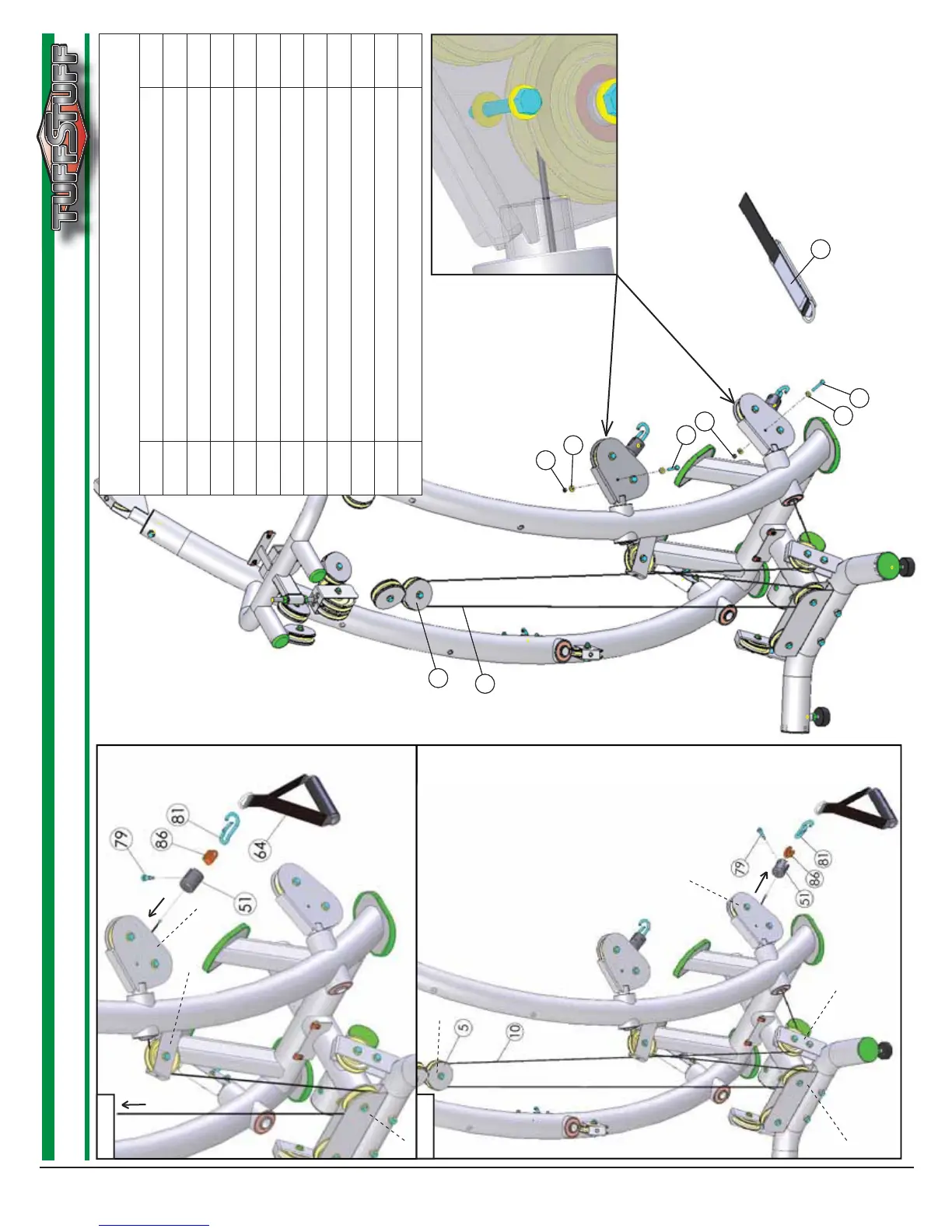 TUFFSTUFF

79

86

81

64

51

79

86

81

51

5

10