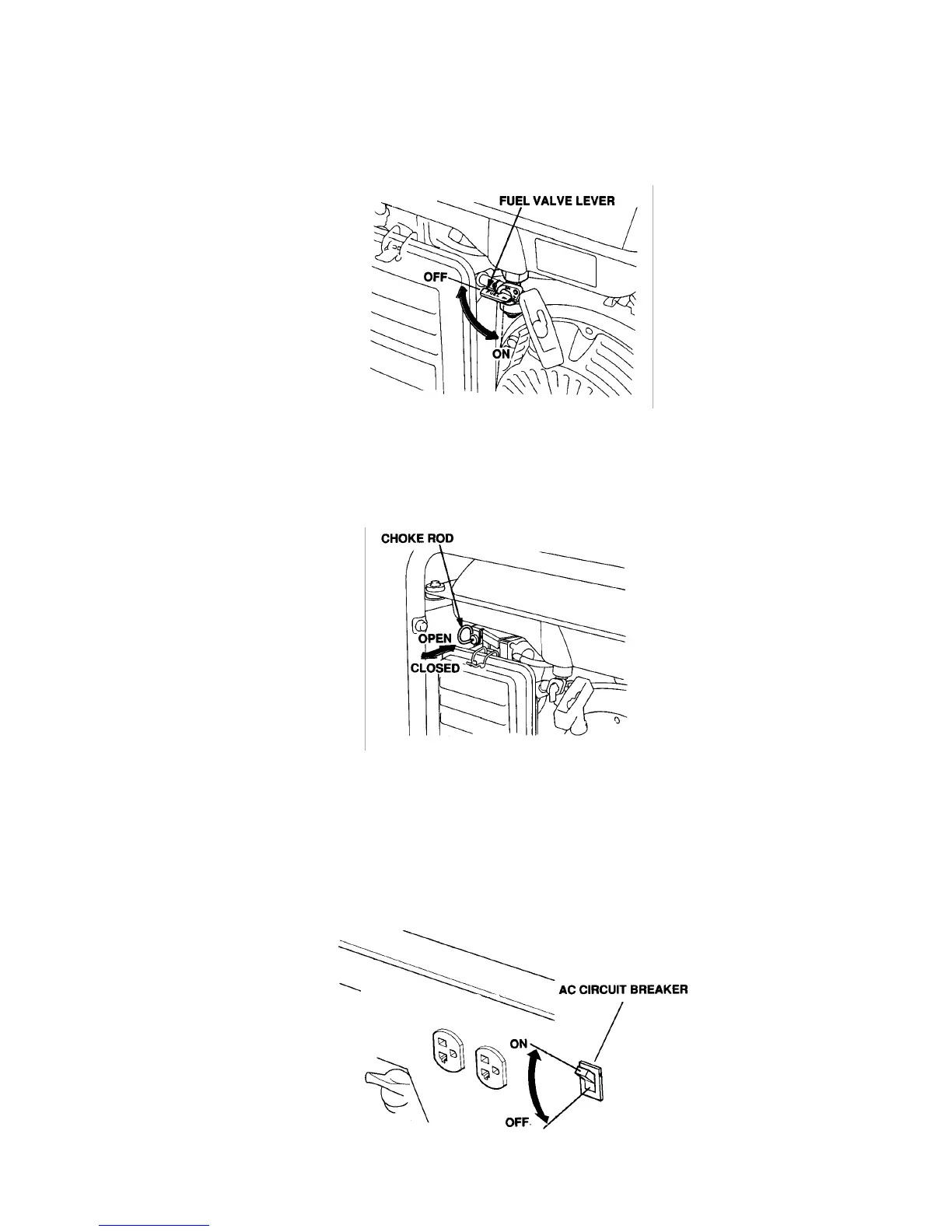 FUEL VALVE LEVER
OFF
ON

CHOKE ROD
OPEN
CLOSED

AC CIRCUIT BREAKER
ON
OFF