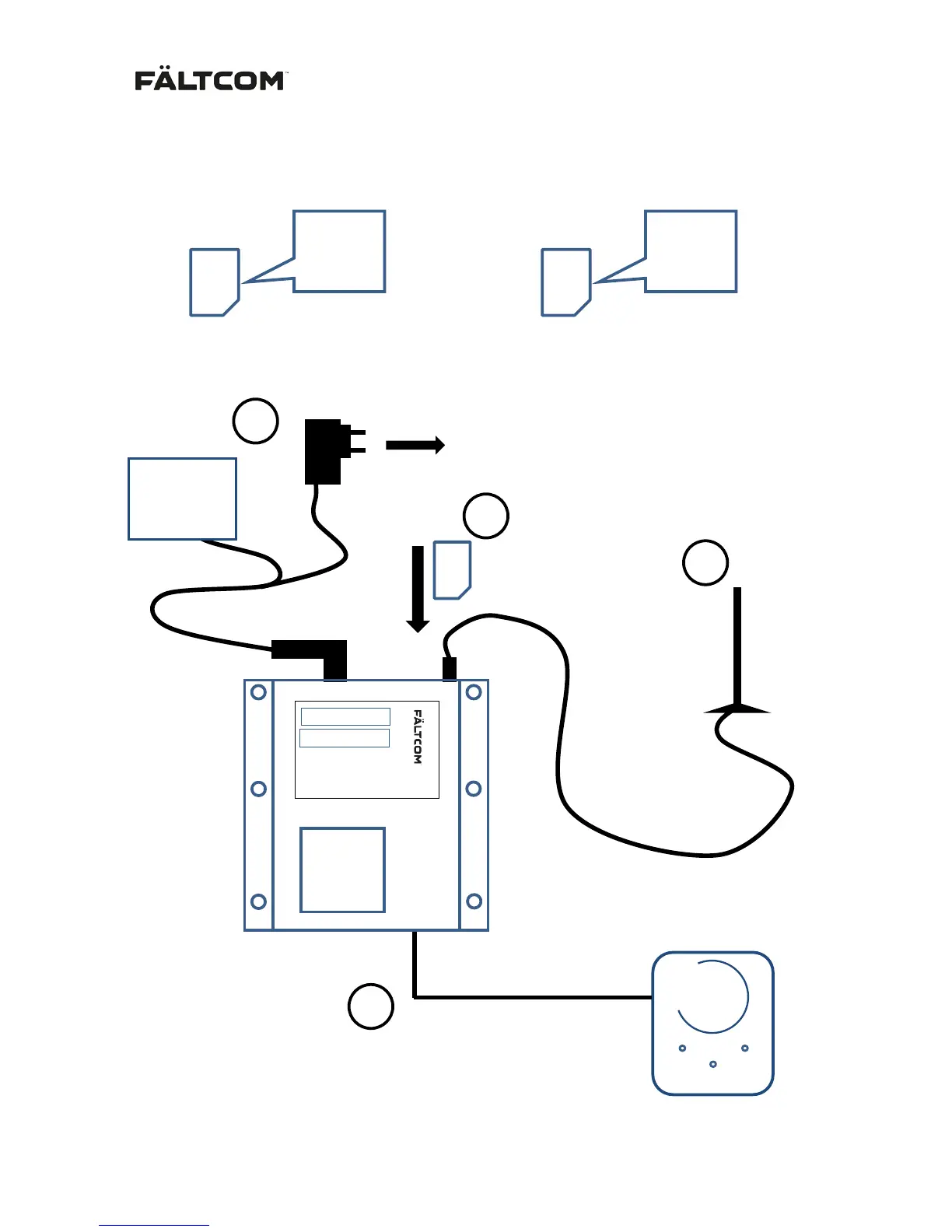 FÄLTCOM™

FÄLTCOM