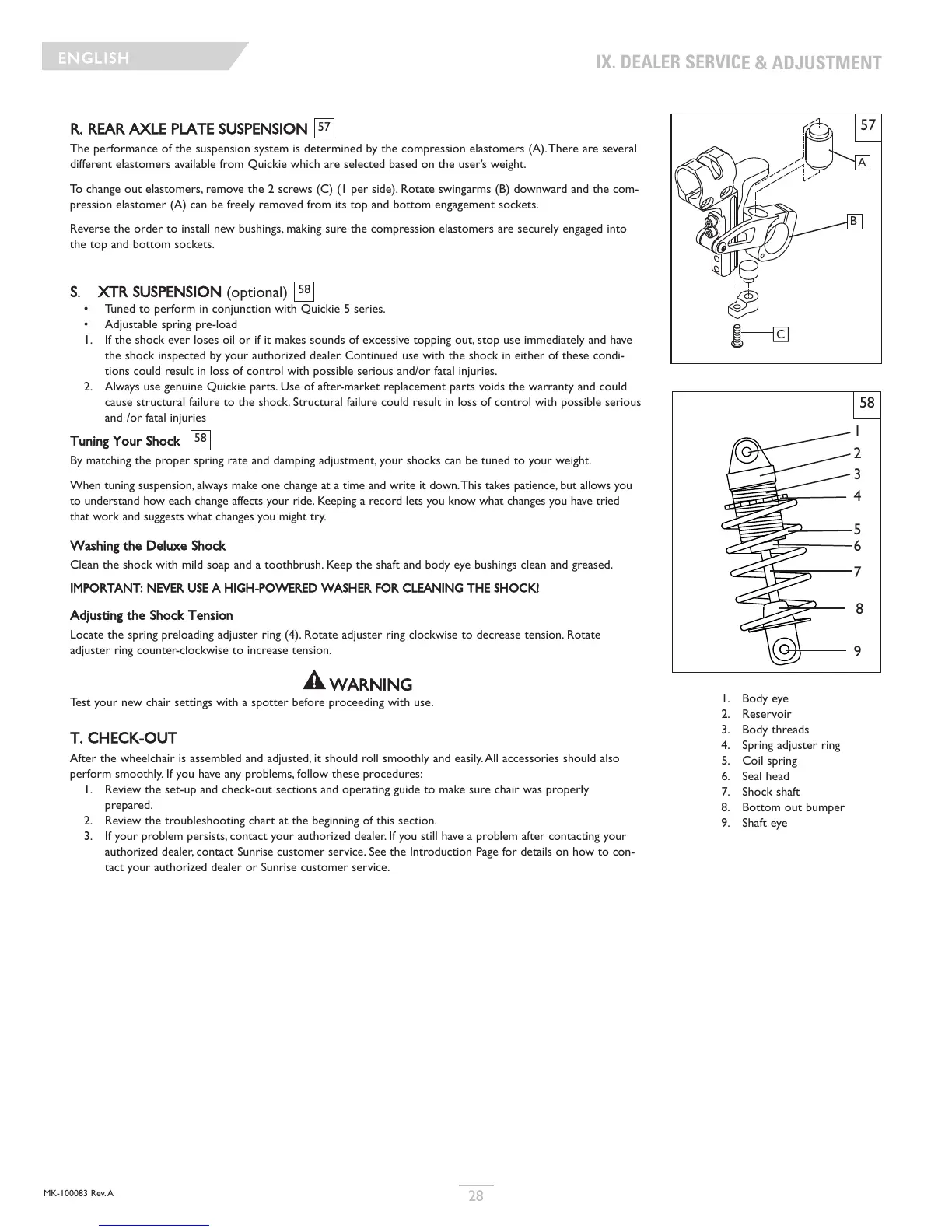 ENGLISH

IX. DEALER SERVICE & ADJUSTMENT

R. REAR AXLE PLATE SUSPENSION 57

The performance of the suspension system is determined by the compression elastomers (A). There are several different elastomers available from Quickie which are selected based on the user's weight.

To change out elastomers, remove the 2 screws (C) (1 per side). Rotate swingarms (B) downward and the compression elastomer (A) can be freely removed from its top and bottom engagement sockets.

Reverse the order to install new bushings, making sure the compression elastomers are securely engaged into the top and bottom sockets.

S. XTR SUSPENSION (optional) 58

• Tuned to perform in conjunction with Quickie 5 series.
• Adjustable spring pre-load
1. If the shock ever loses oil or if it makes sounds of excessive topping out, stop use immediately and have the shock inspected by your authorized dealer. Continued use with the shock in either of these conditions could result in loss of control with possible serious and/or fatal injuries.
2. Always use genuine Quickie parts. Use of after-market replacement parts voids the warranty and could cause structural failure to the shock. Structural failure could result in loss of control with possible serious and /or fatal injuries

Tuning Your Shock 58

By matching the proper spring rate and damping adjustment, your shocks can be tuned to your weight.

When tuning suspension, always make one change at a time and write it down. This takes patience, but allows you to understand how each change affects your ride. Keeping a record lets you know what changes you have tried that work and suggests what changes you might try.

Washing the Deluxe Shock

Clean the shock with mild soap and a toothbrush. Keep the shaft and body eye bushings clean and greased.

IMPORTANT: NEVER USE A HIGH-POWERED WASHER FOR CLEANING THE SHOCK!

Adjusting the Shock Tension

Locate the spring preloading adjuster ring (4). Rotate adjuster ring clockwise to decrease tension. Rotate adjuster ring counter-clockwise to increase tension.

WARNING

Test your new chair settings with a spotter before proceeding with use.

T. CHECK-OUT

After the wheelchair is assembled and adjusted, it should roll smoothly and easily. All accessories should also perform smoothly. If you have any problems, follow these procedures:
1. Review the set-up and check-out sections and operating guide to make sure chair was properly prepared.
2. Review the troubleshooting chart at the beginning of this section.
3. If your problem persists, contact your authorized dealer. If you still have a problem after contacting your authorized dealer, contact Sunrise customer service. See the Introduction Page for details on how to contact your authorized dealer or Sunrise customer service.

57
A
B
C

58
1
2
3
4
5
6
7
8
9

1. Body eye
2. Reservoir
3. Body threads
4. Spring adjuster ring
5. Coil spring
6. Seal head
7. Shock shaft
8. Bottom out bumper
9. Shaft eye

MK-100083 Rev. A

28