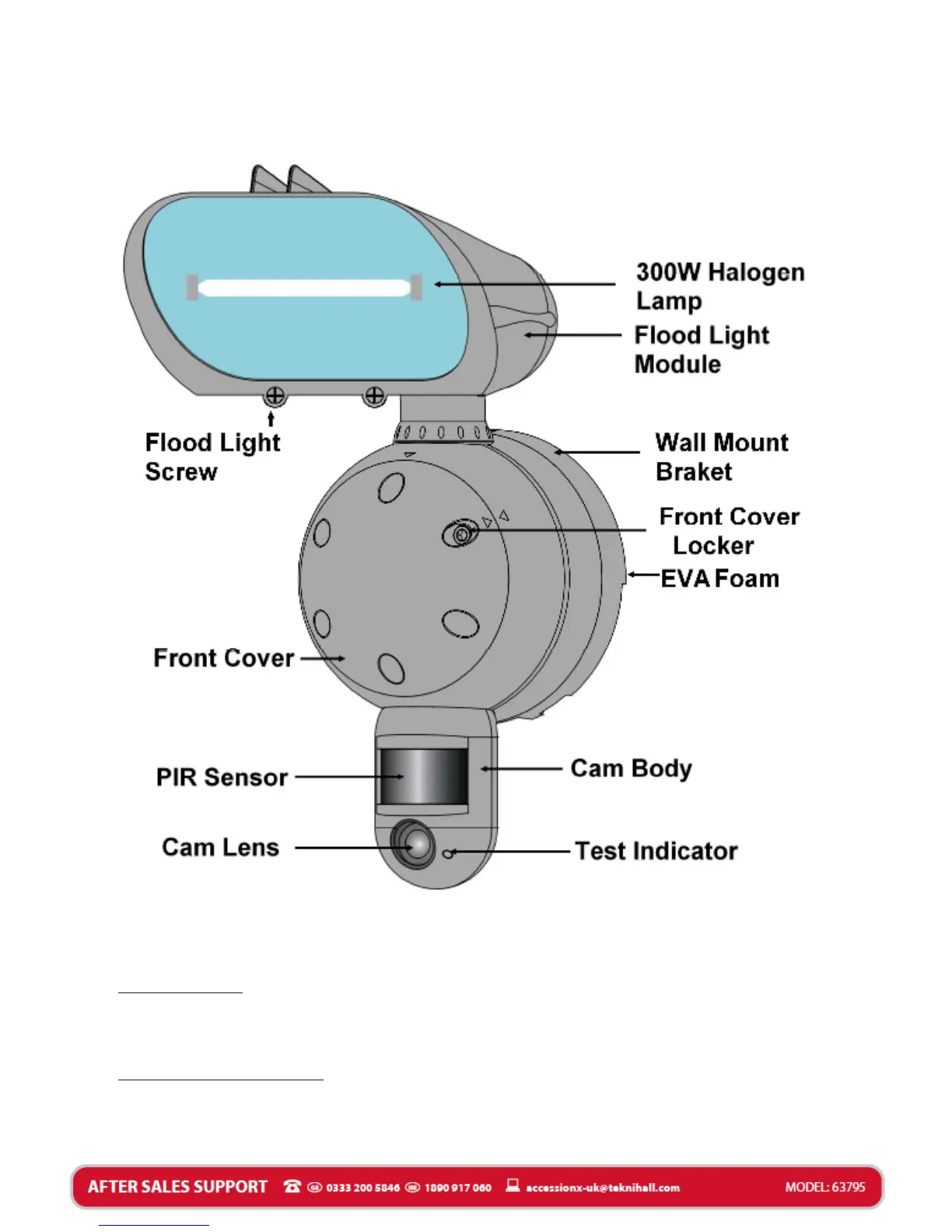 300W Halogen Lamp

Flood Light Module

Flood Light Screw

Wall Mount Braket

Front Cover Locker

EVA Foam

Front Cover

PIR Sensor

Cam Body

Cam Lens

Test Indicator

AFTER SALES SUPPORT GB 0333 200 5846 IRE 1890 917 060 accessionx-uk@teknihall.com MODEL: 63795