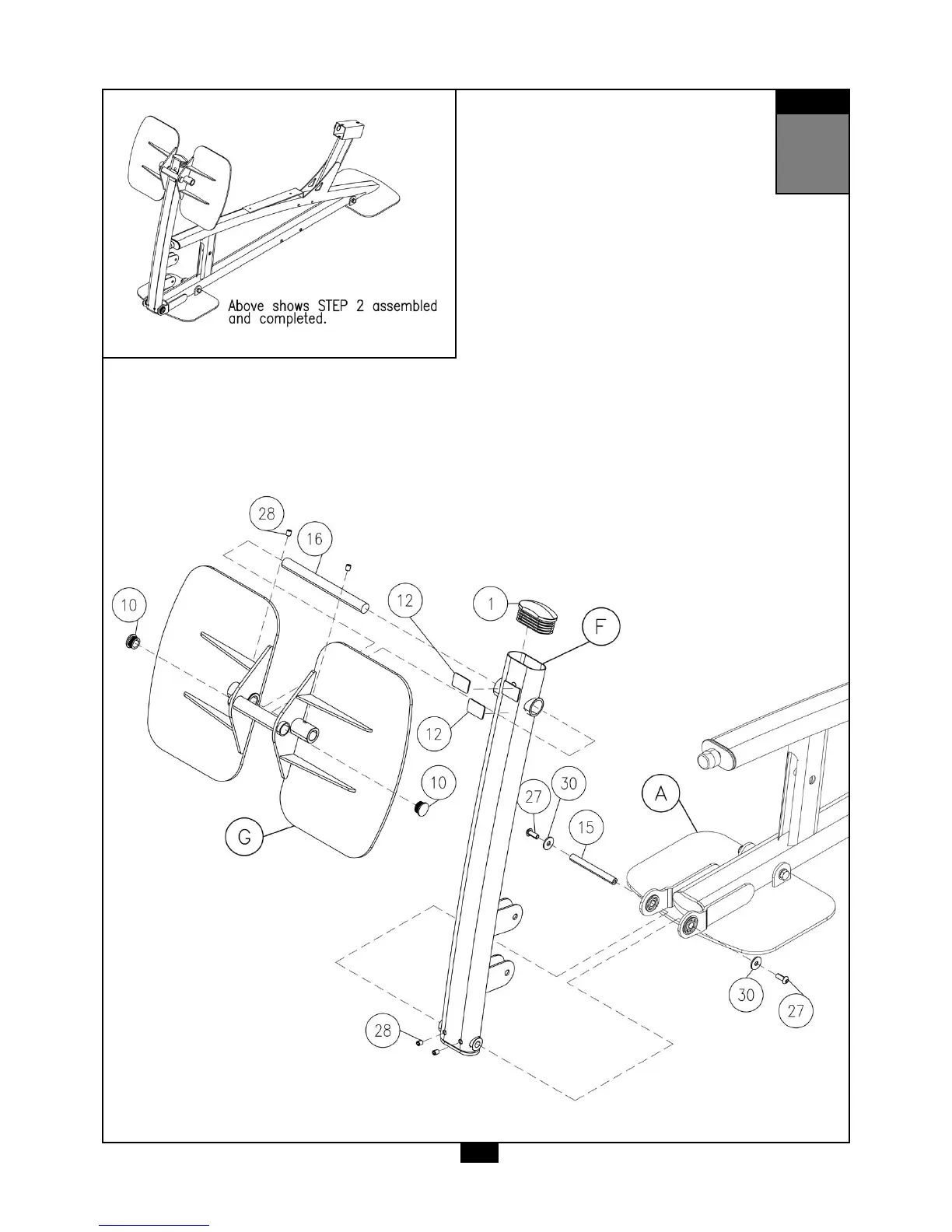 Above shows STEP 2 assembled and completed.

28
16
10
12
1
F
12
10
27
30
15
A
G
30
27
28