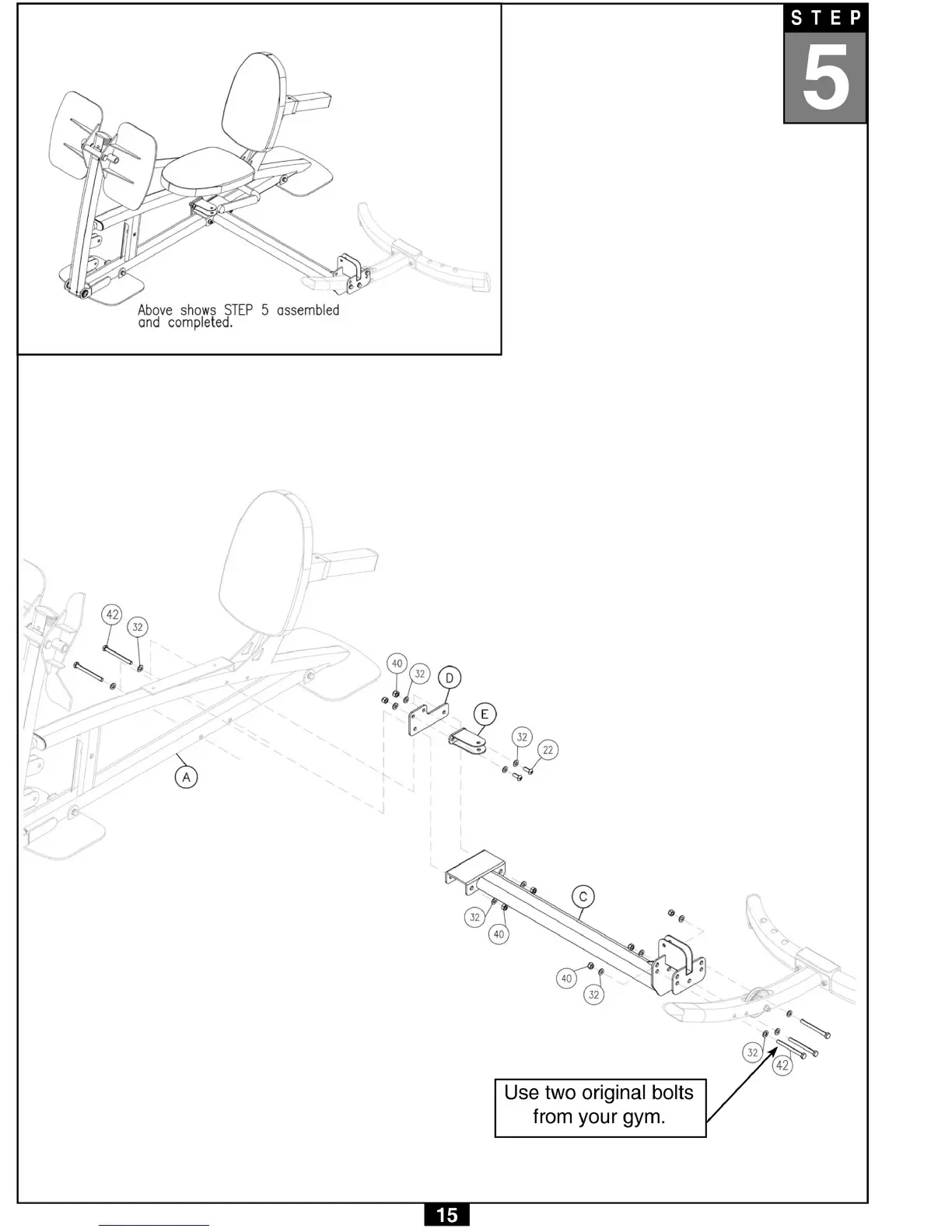 STEP
5

Above shows STEP 5 assembled and completed.

42
32
40
32
D
E
32
22
A
C
32
40
40
32
32
42

Use two original bolts from your gym.

15