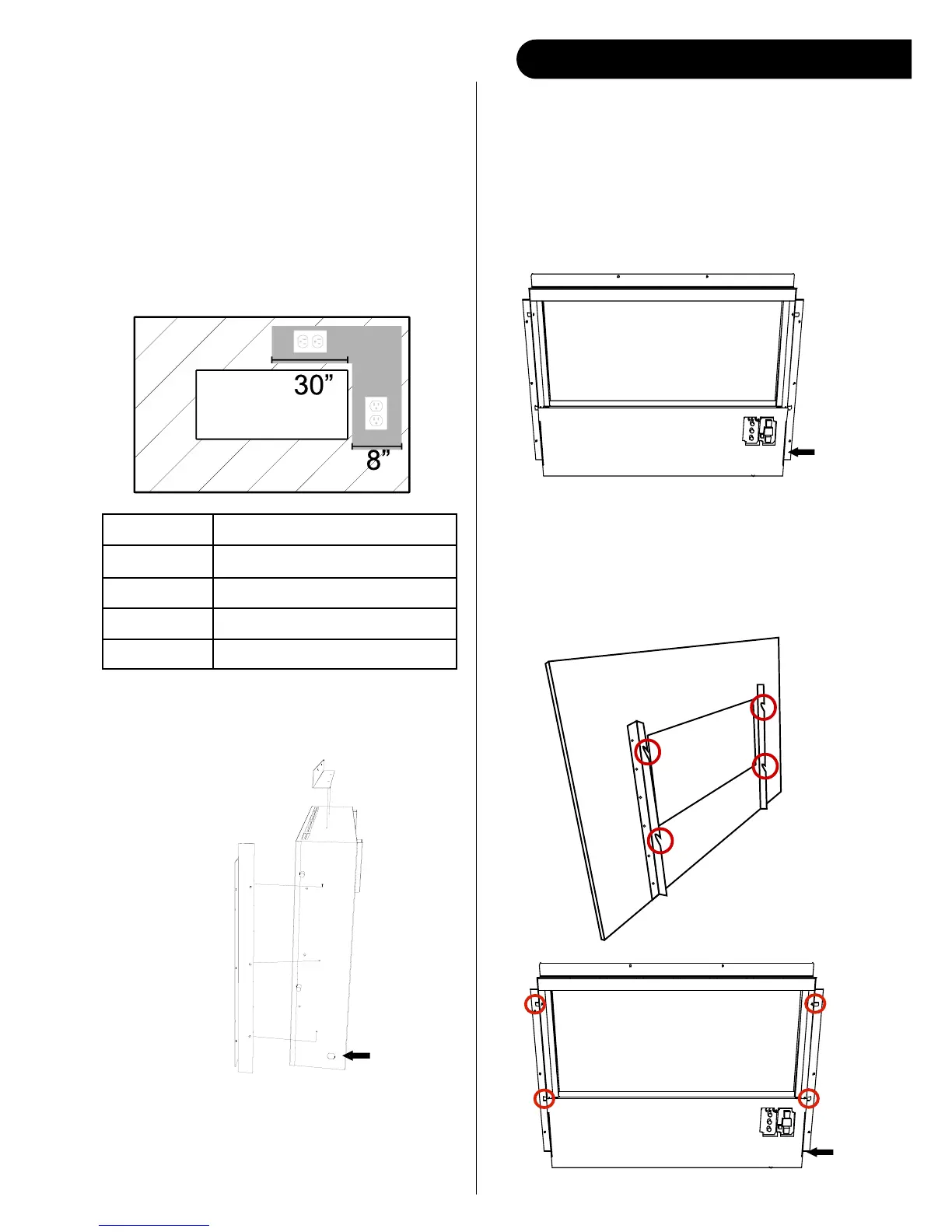 30”

8”