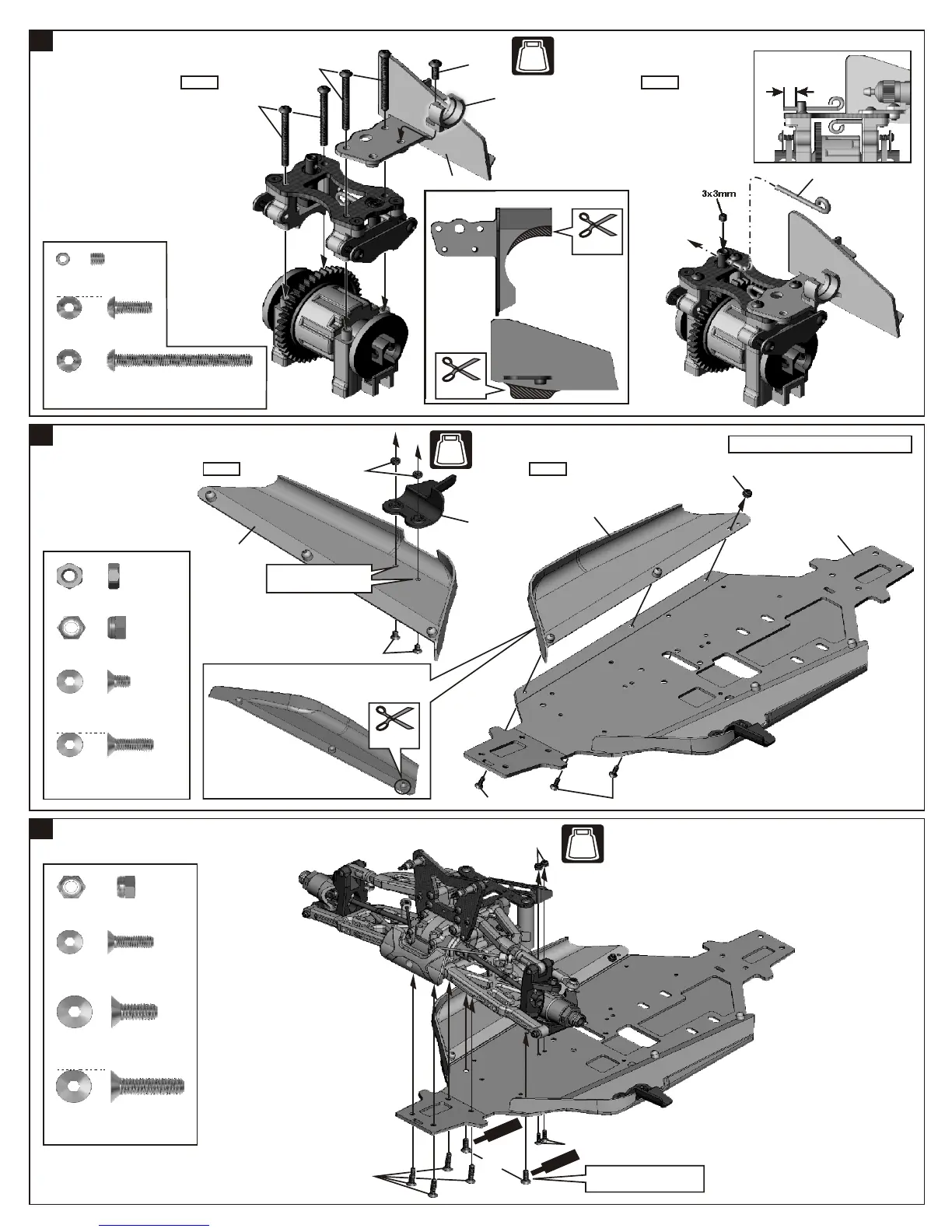 3x3mm