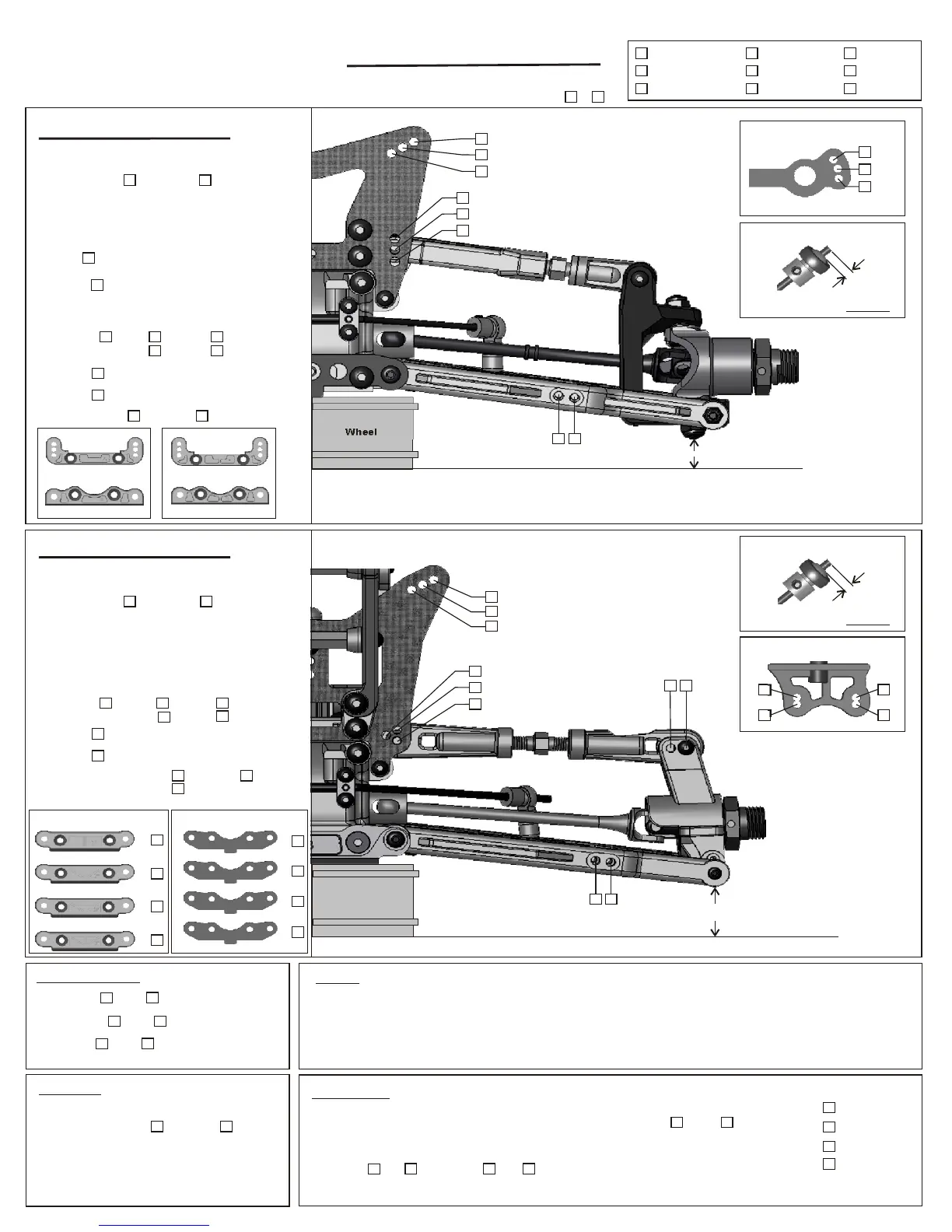 Wheel