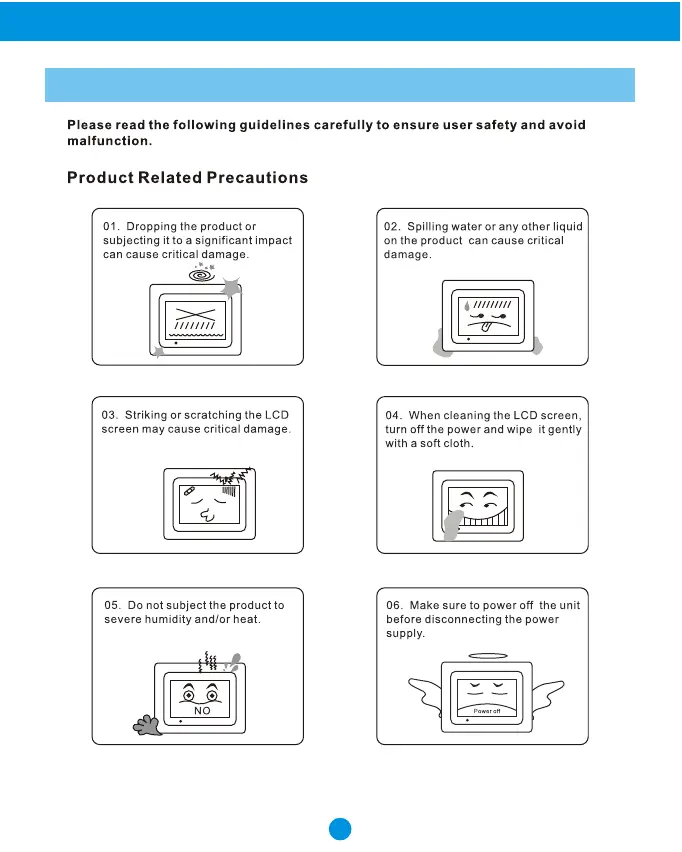 Please read the following guidelines carefully to ensure user safety and avoid malfunction.

Product Related Precautions

01. Dropping the product or subjecting it to a significant impact can cause critical damage.

02. Spilling water or any other liquid on the product can cause critical damage.

03. Striking or scratching the LCD screen may cause critical damage.

04. When cleaning the LCD screen, turn off the power and wipe it gently with a soft cloth.

05. Do not subject the product to severe humidity and/or heat.

NO

06. Make sure to power off the unit before disconnecting the power supply.

Power off