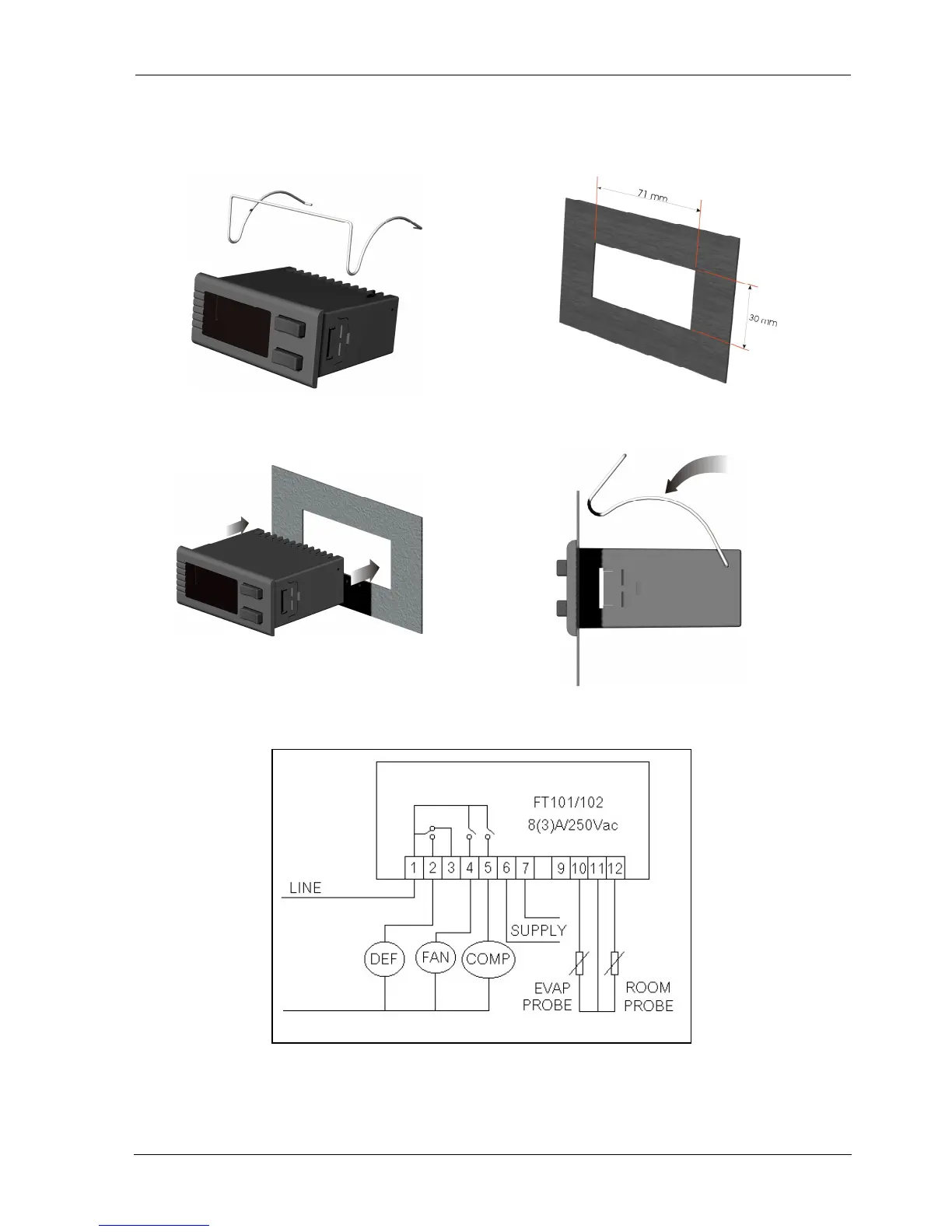 71 mm

30 mm

FT101/102
8(3)A/250Vac

1 2 3 4 5 6 7 9 10 11 12

LINE

SUPPLY

DEF FAN COMP

EVAP PROBE

ROOM PROBE