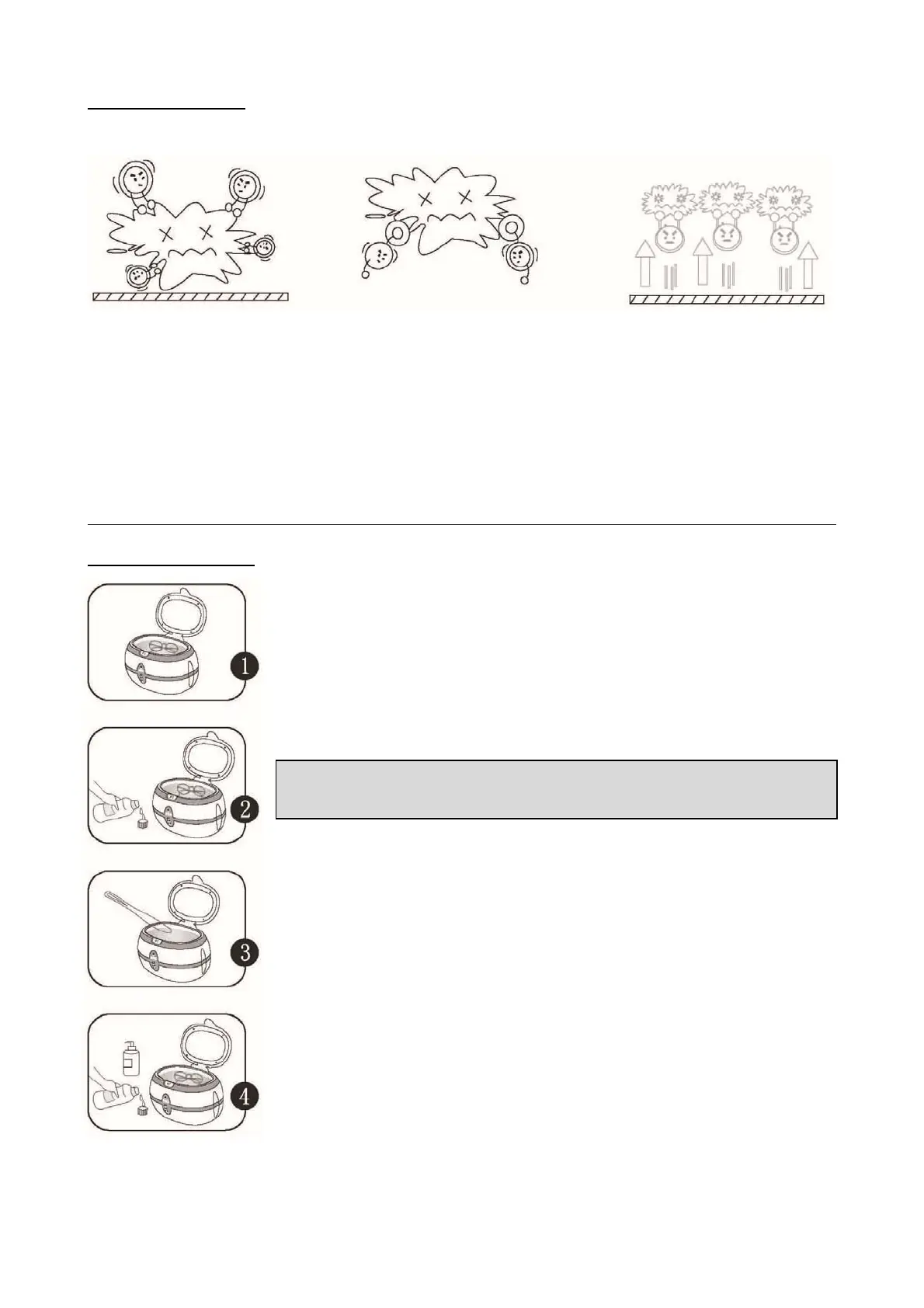 1
2
3
4