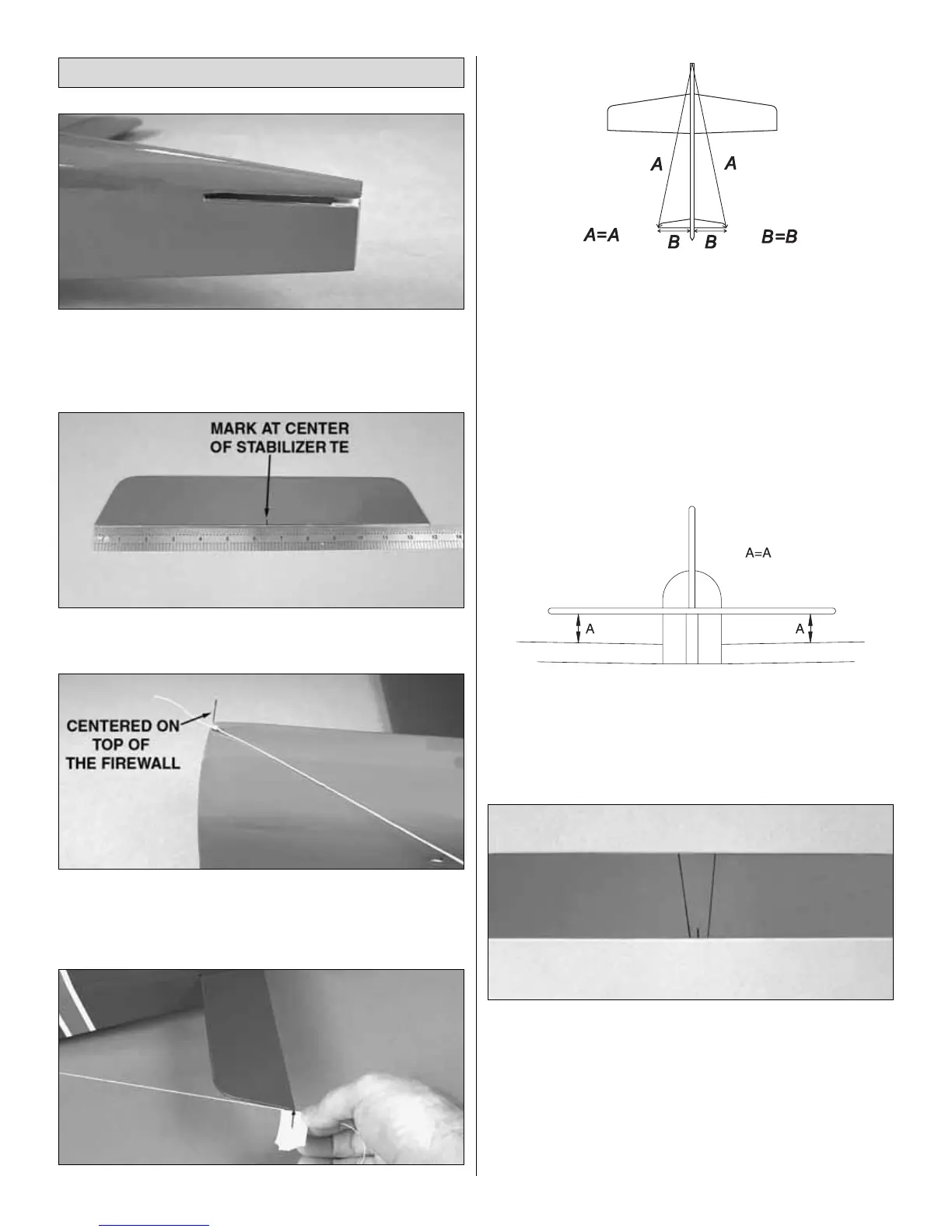 MARK AT CENTER
OF STABILIZER TE

CENTERED ON
TOP OF
THE FIREWALL

A A

A=A B B B=B

A=A

A A