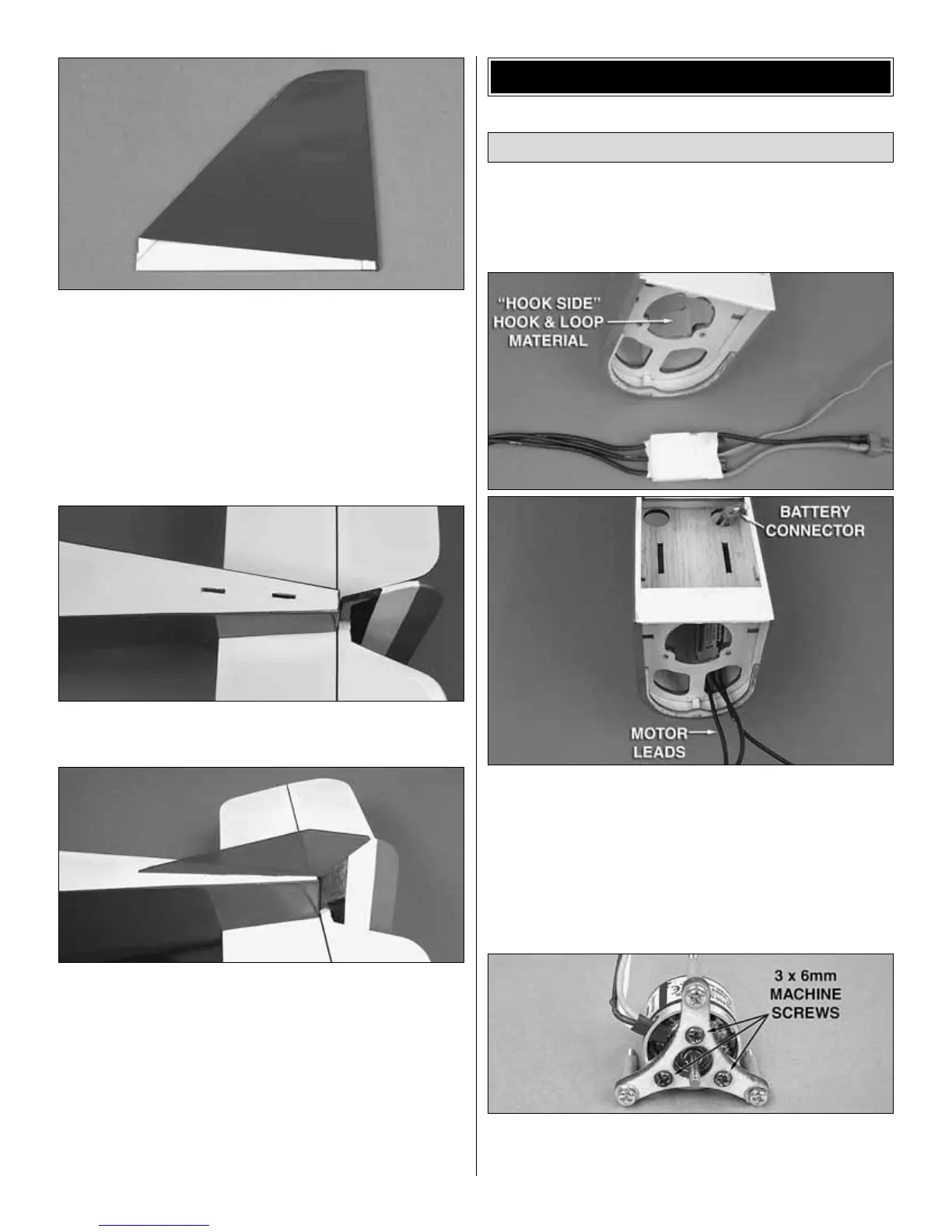 "HOOK SIDE"
HOOK & LOOP
MATERIAL

BATTERY
CONNECTOR

MOTOR
LEADS

3 x 6mm
MACHINE
SCREWS