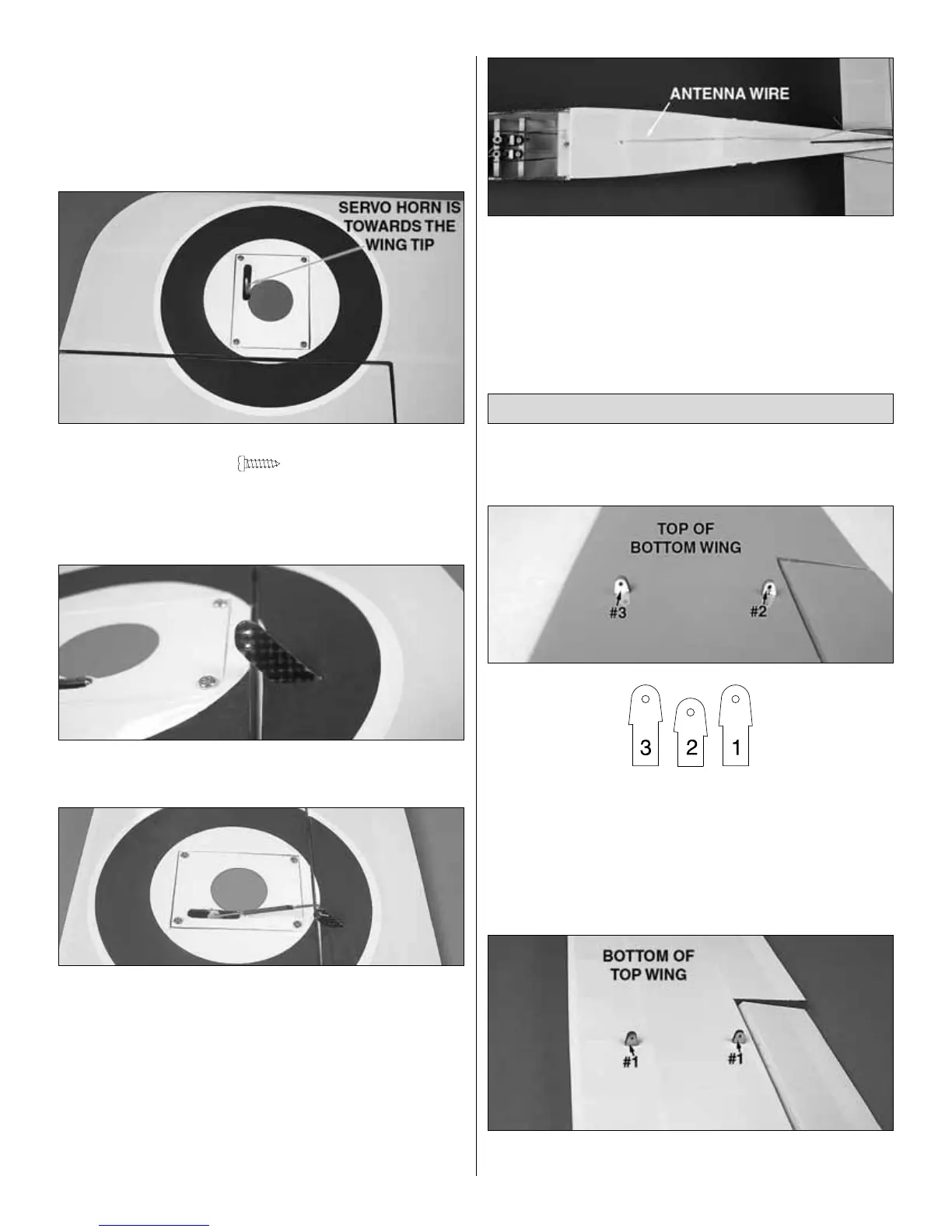 SERVO HORN IS TOWARDS THE WING TIP

ANTENNA WIRE

TOP OF BOTTOM WING

#3

#2

3

2

1

BOTTOM OF TOP WING

#1

#1