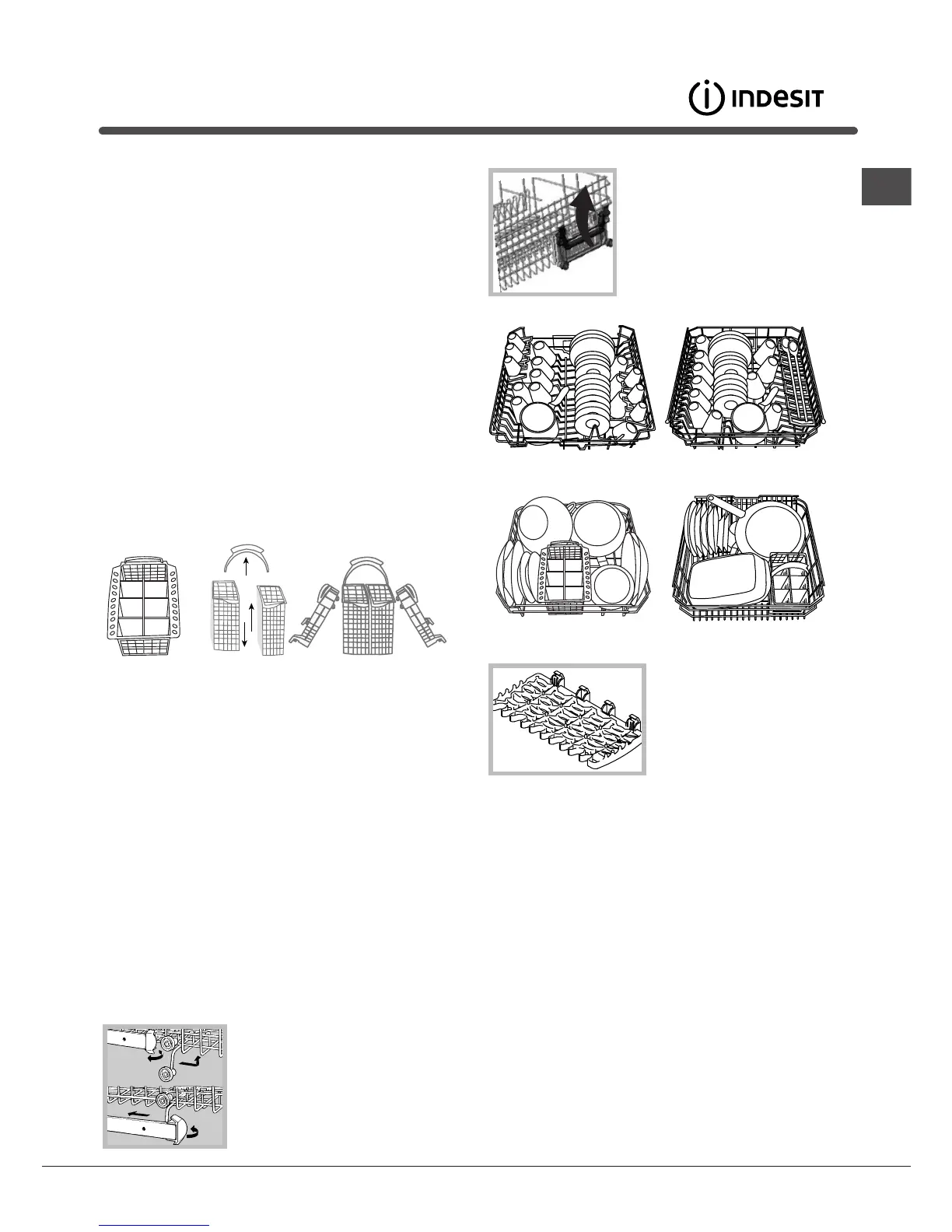 INDESIT