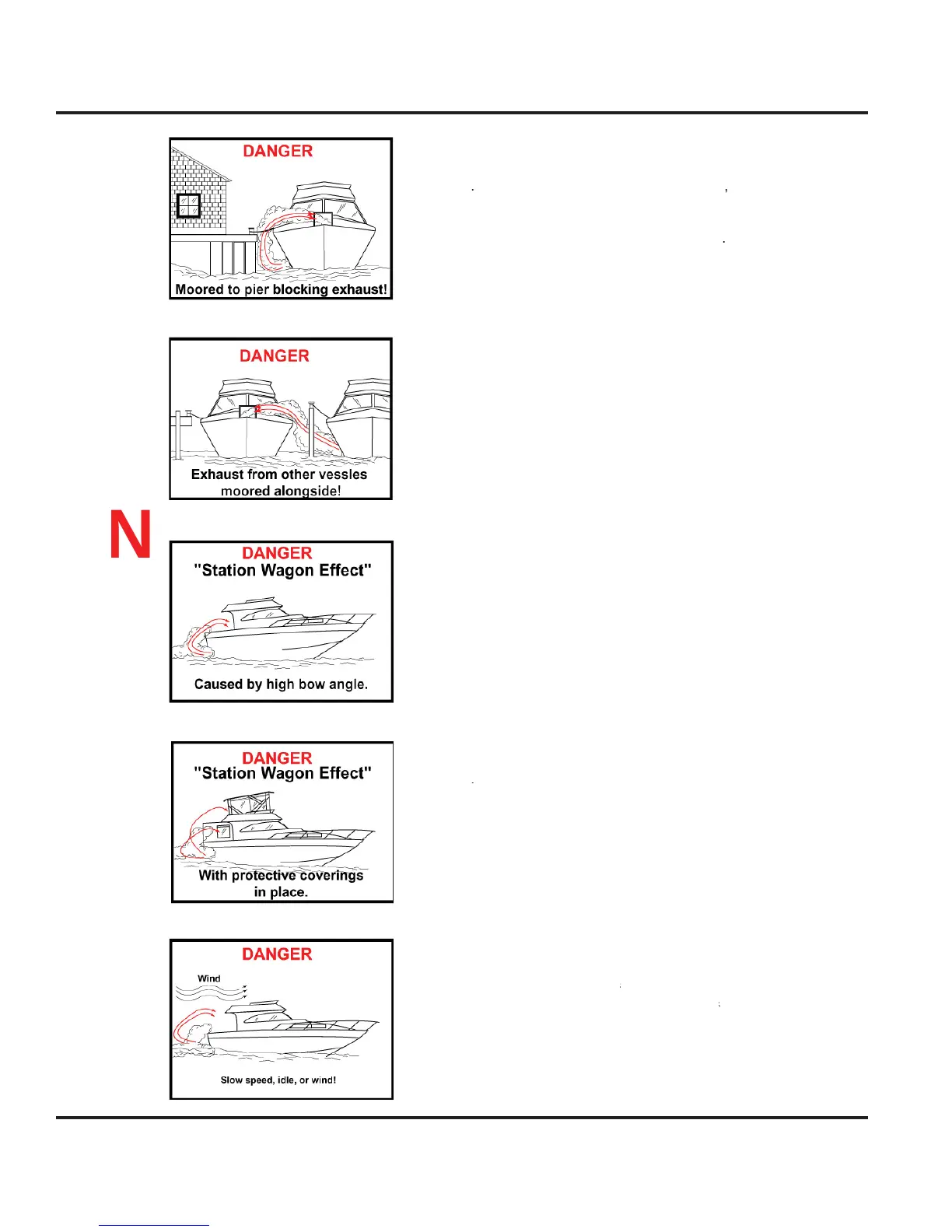 DANGER

Moored to pier blocking exhaust!

DANGER

Exhaust from other vessles moored alongside!

N

DANGER
"Station Wagon Effect"

Caused by high bow angle.

DANGER
"Station Wagon Effect"

With protective coverings in place.

DANGER

Wind

Slow speed, idle, or wind!