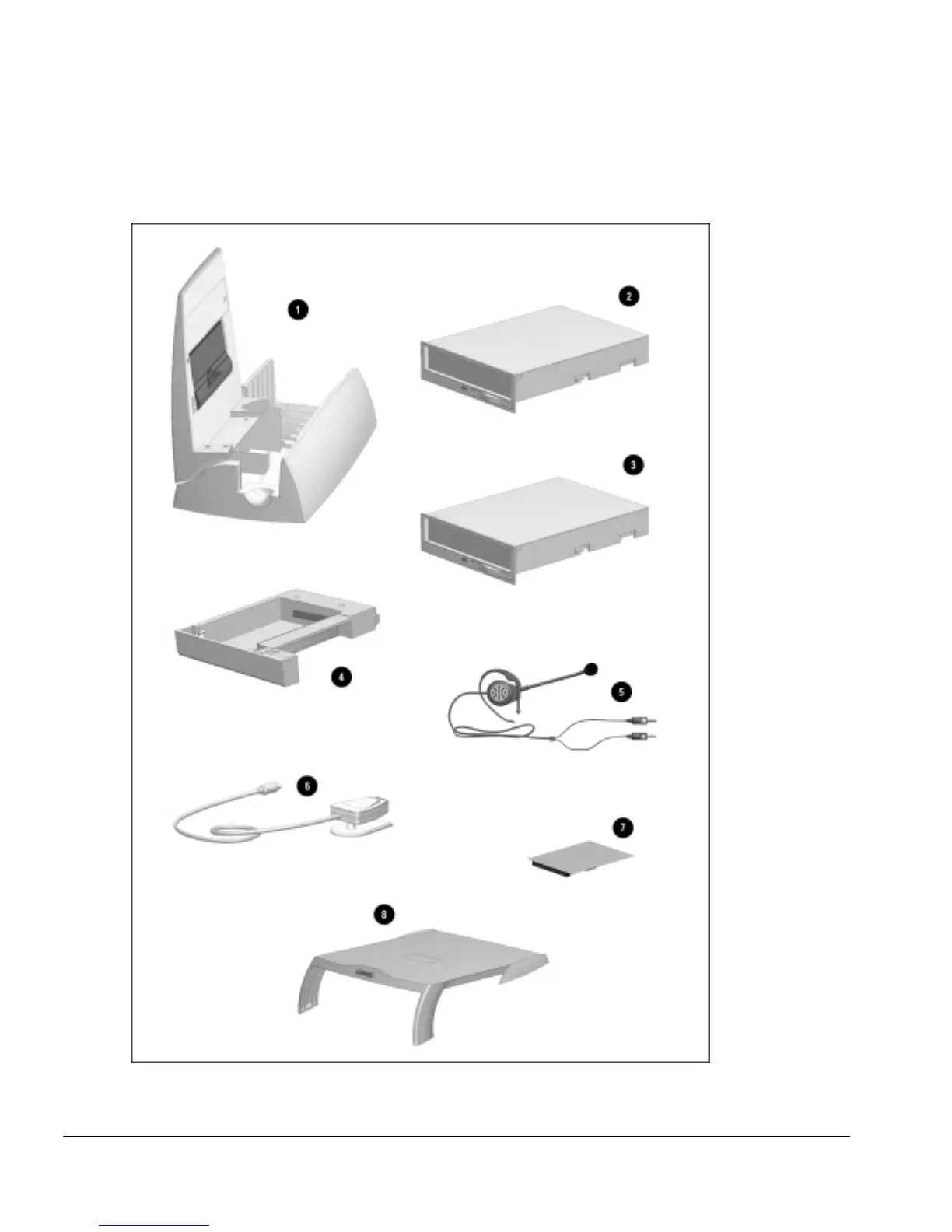 1

2

3

4

5

6

7

8