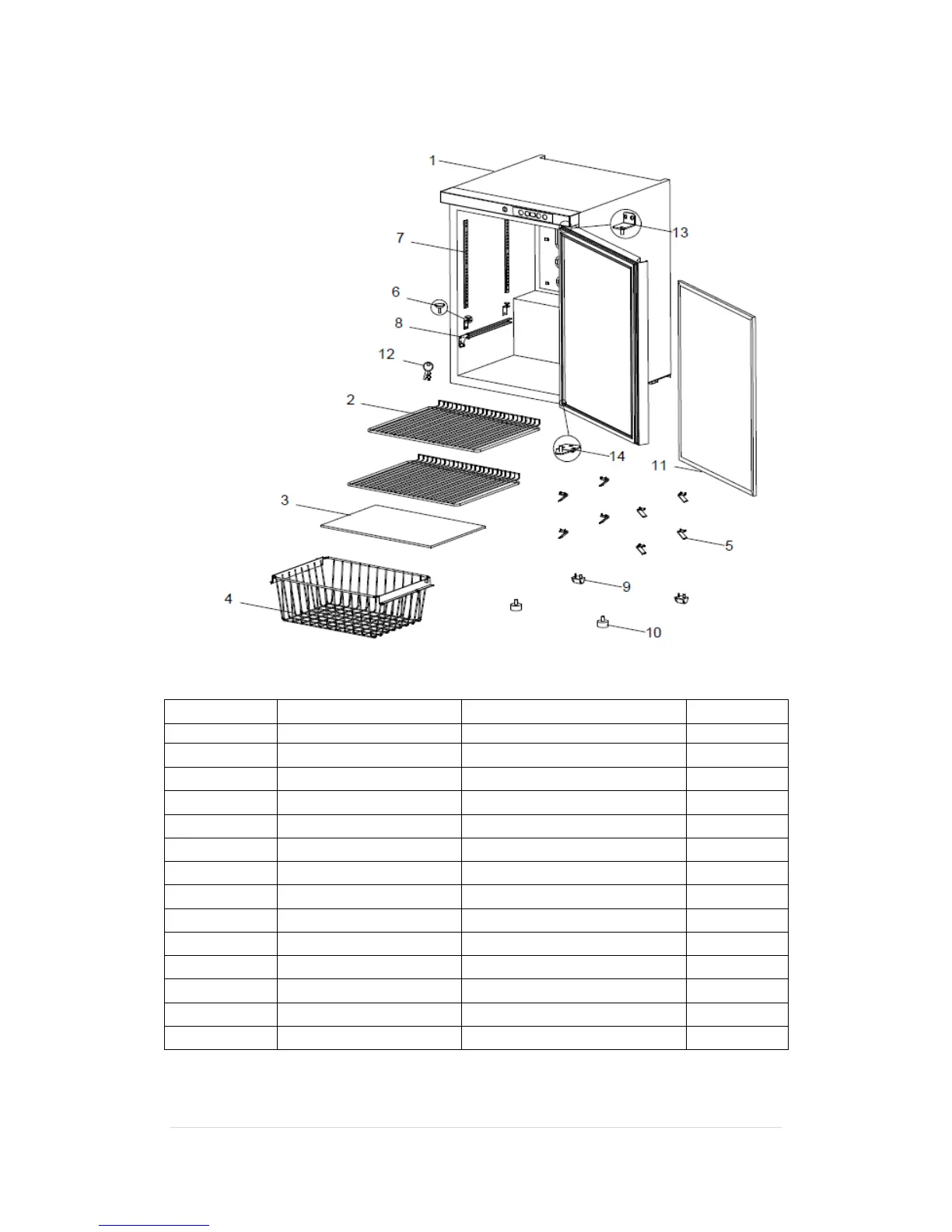 1
13
7
6
8
12
2
14
11
3
5
9
4
10