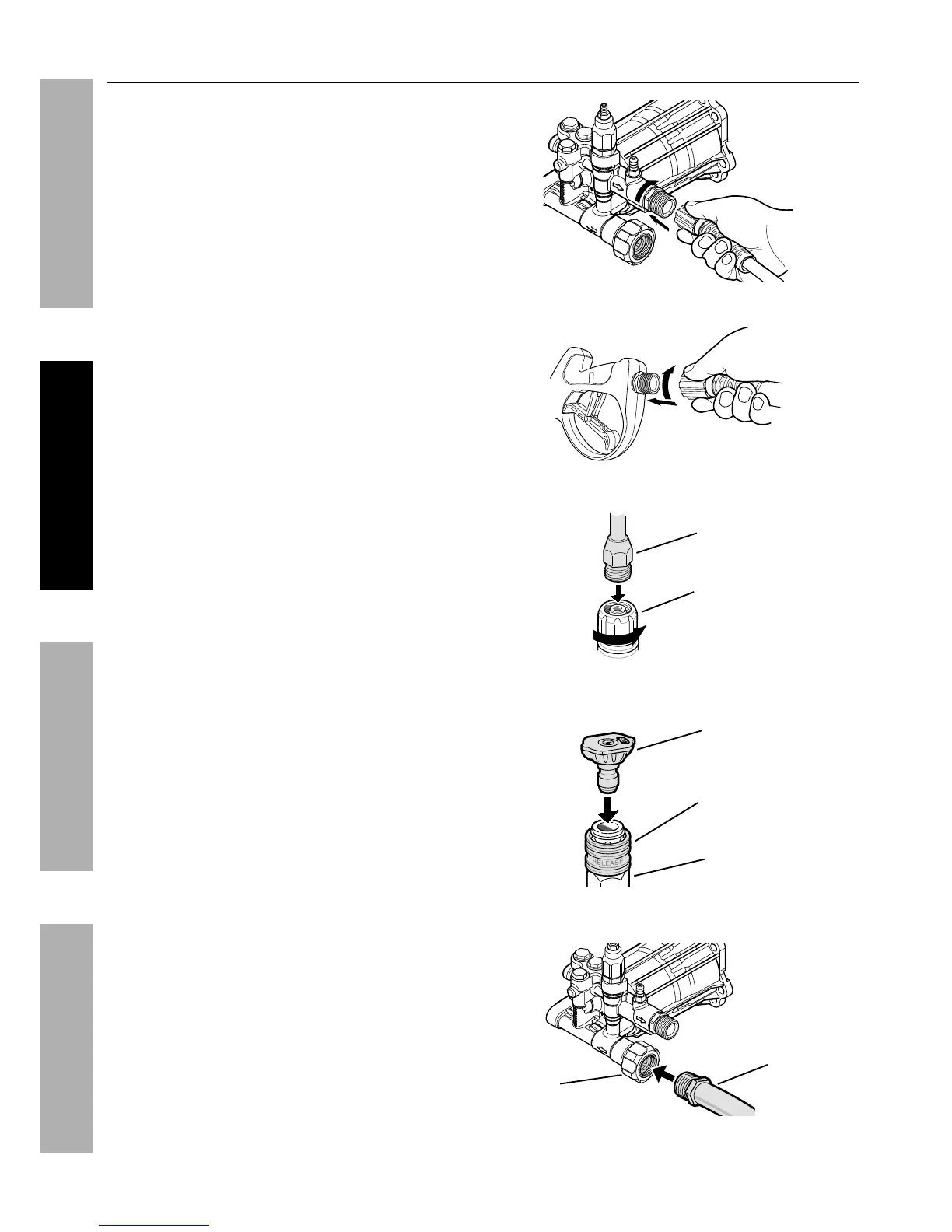 RELEASE