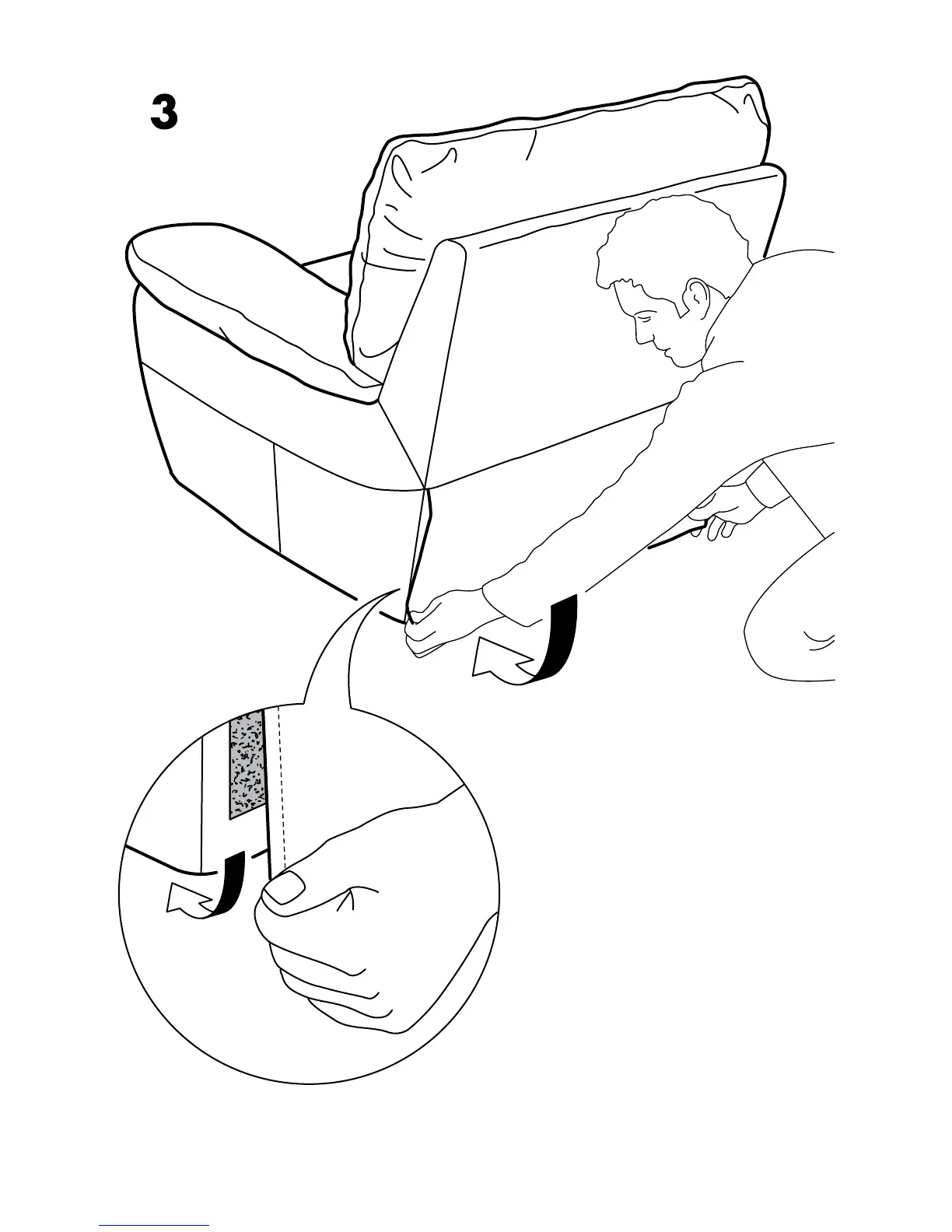 3