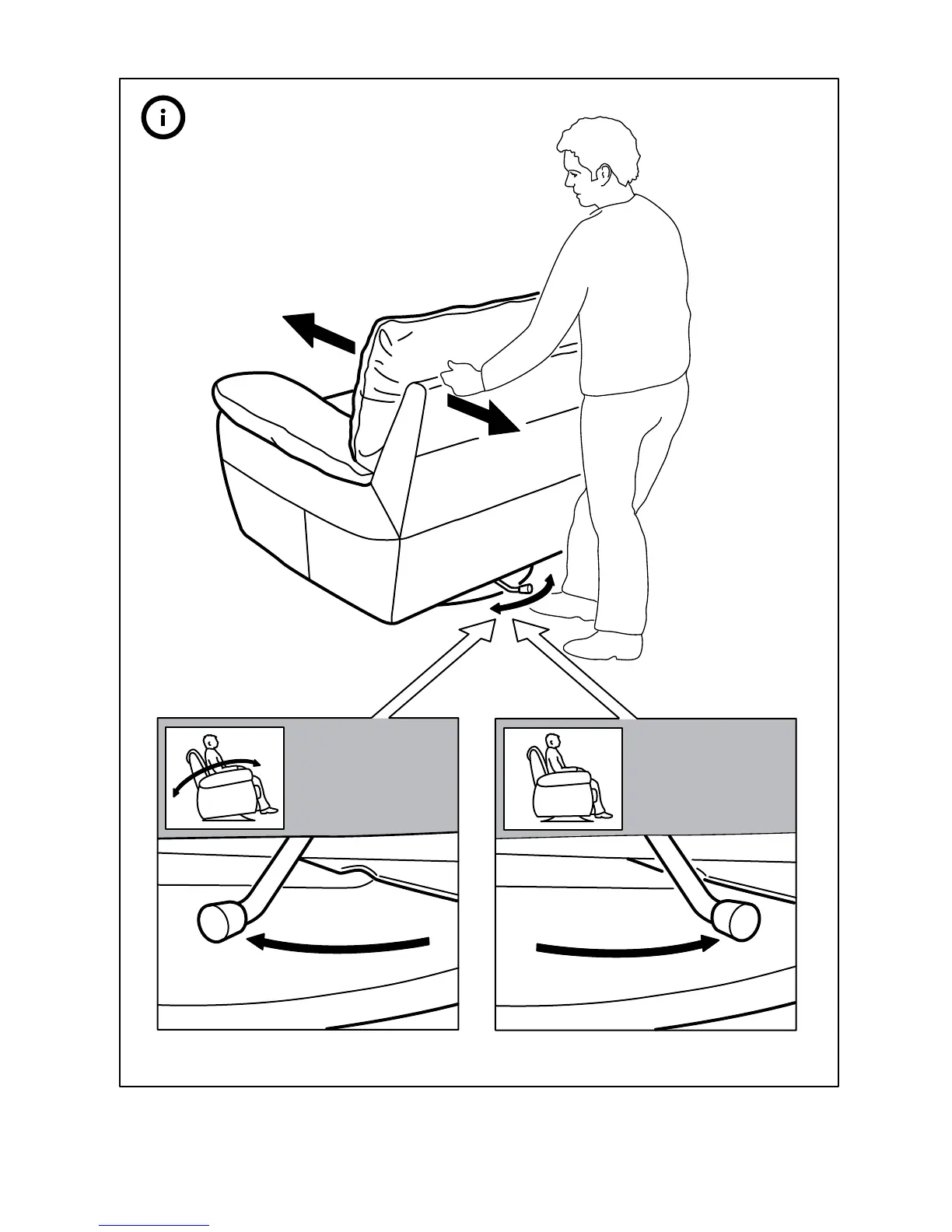 i