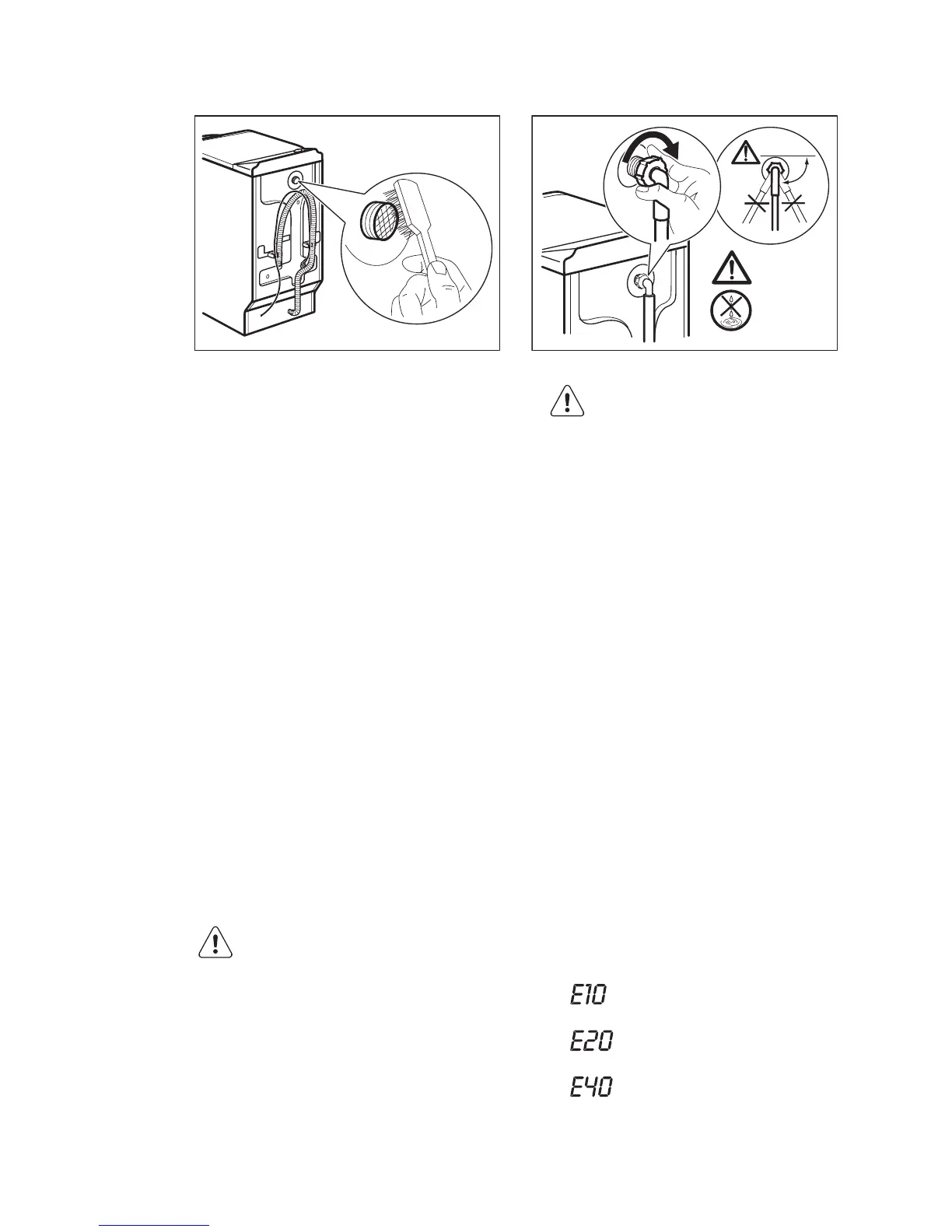 E10

E20

E40