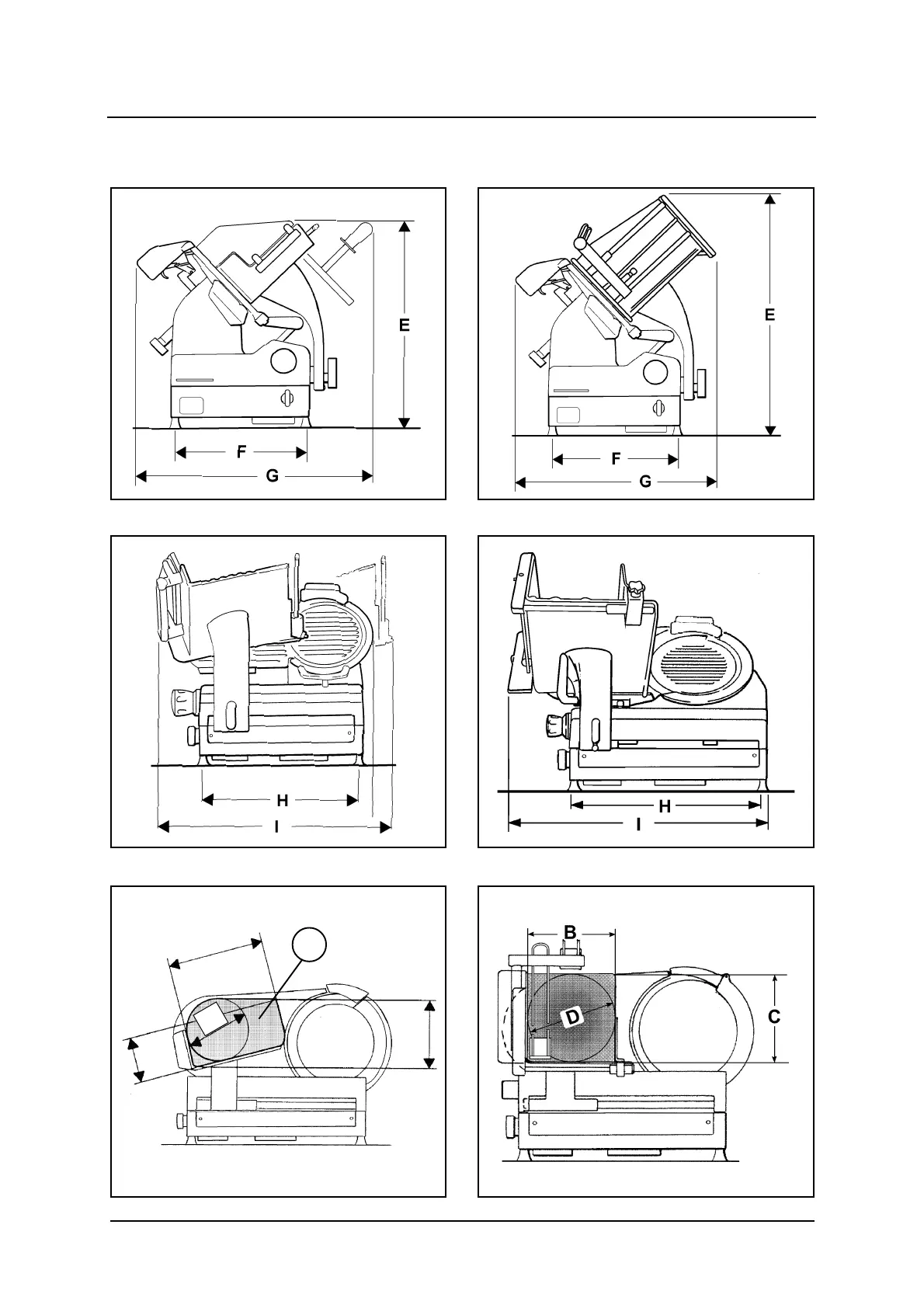 E
F
G

E
F
G

H
I

H
I

B
D
C