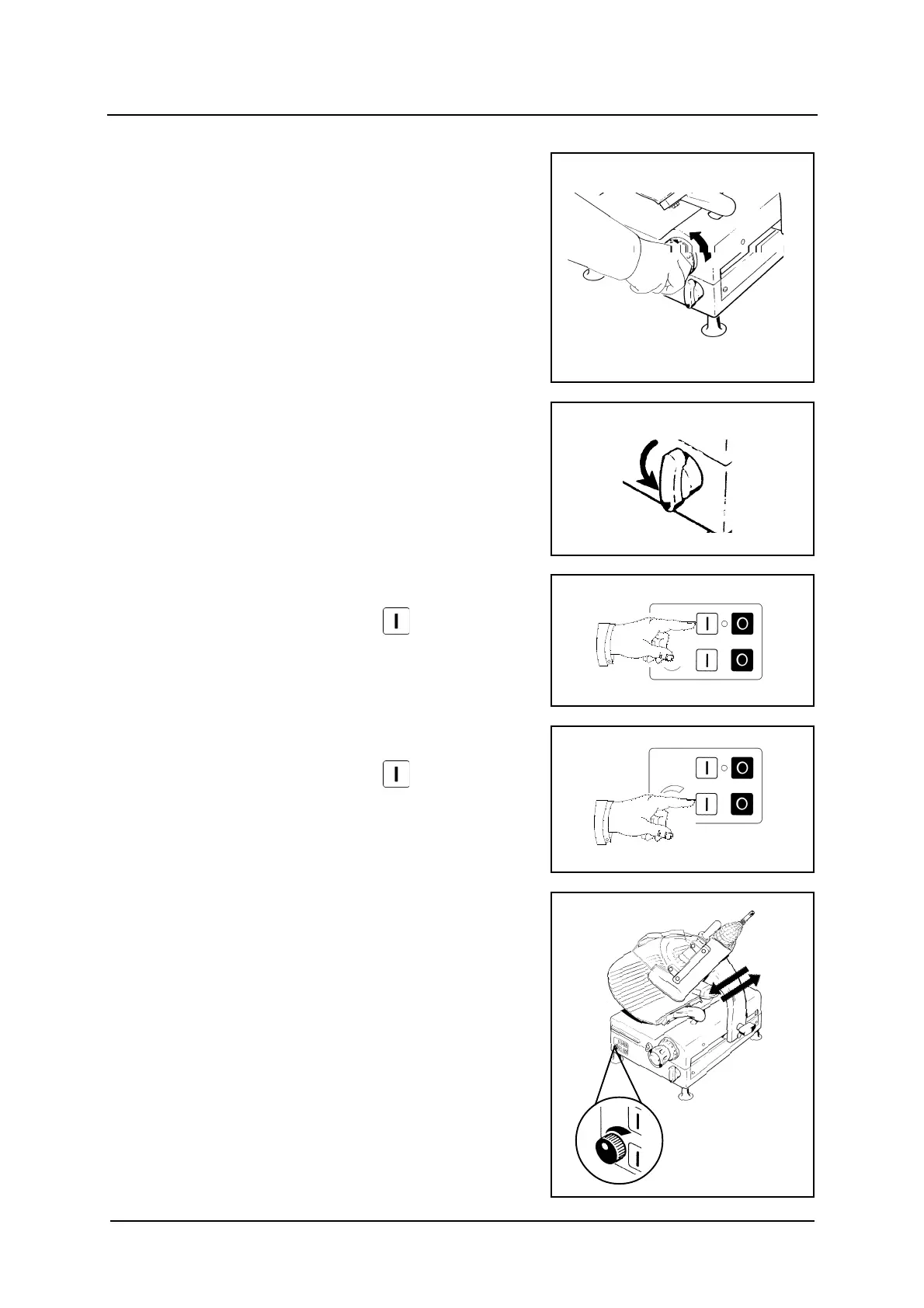 I

I

I O

I O

I O

I O

I

I