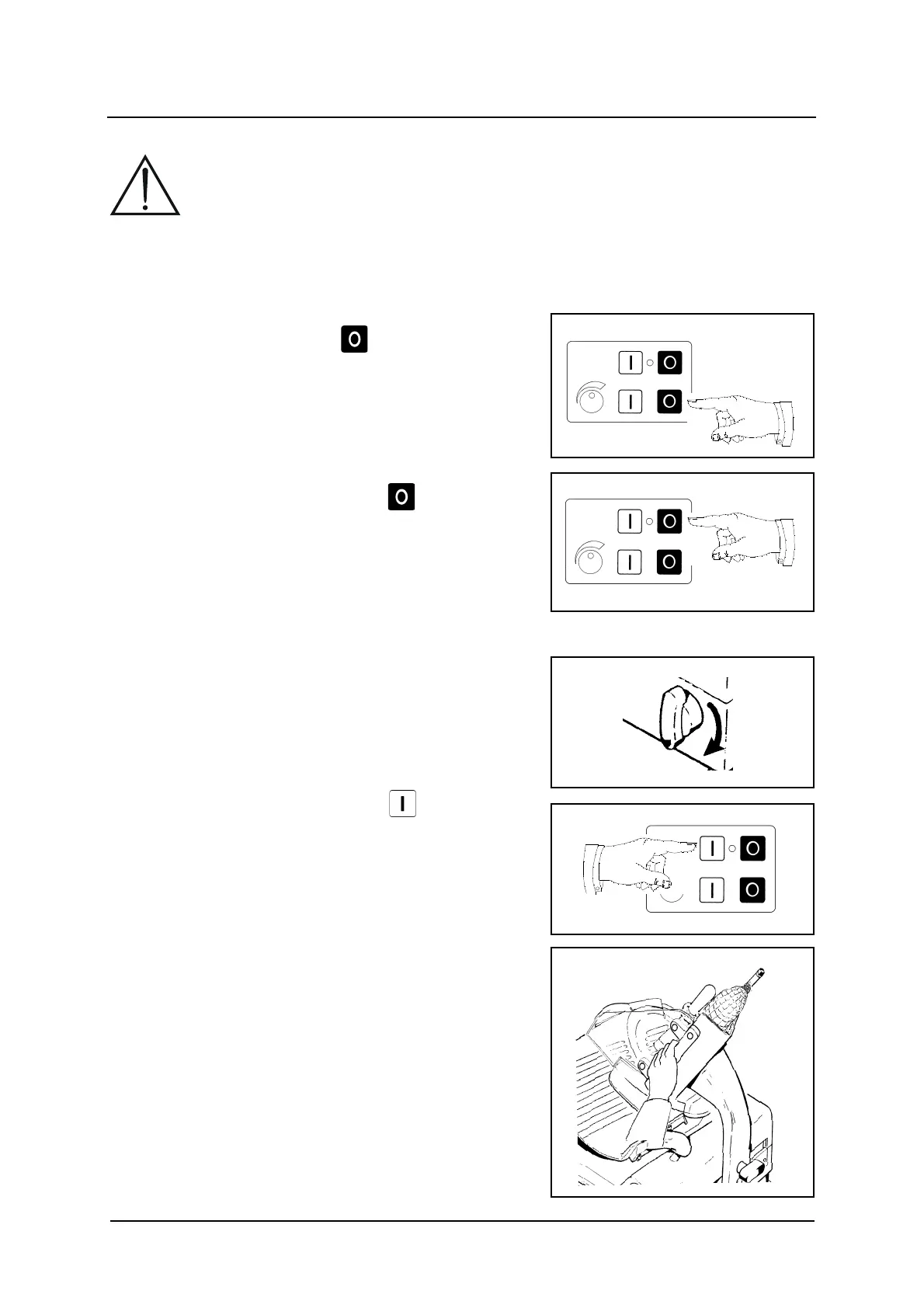 O

I O

I O

O

I O

I O

I

I O

I O