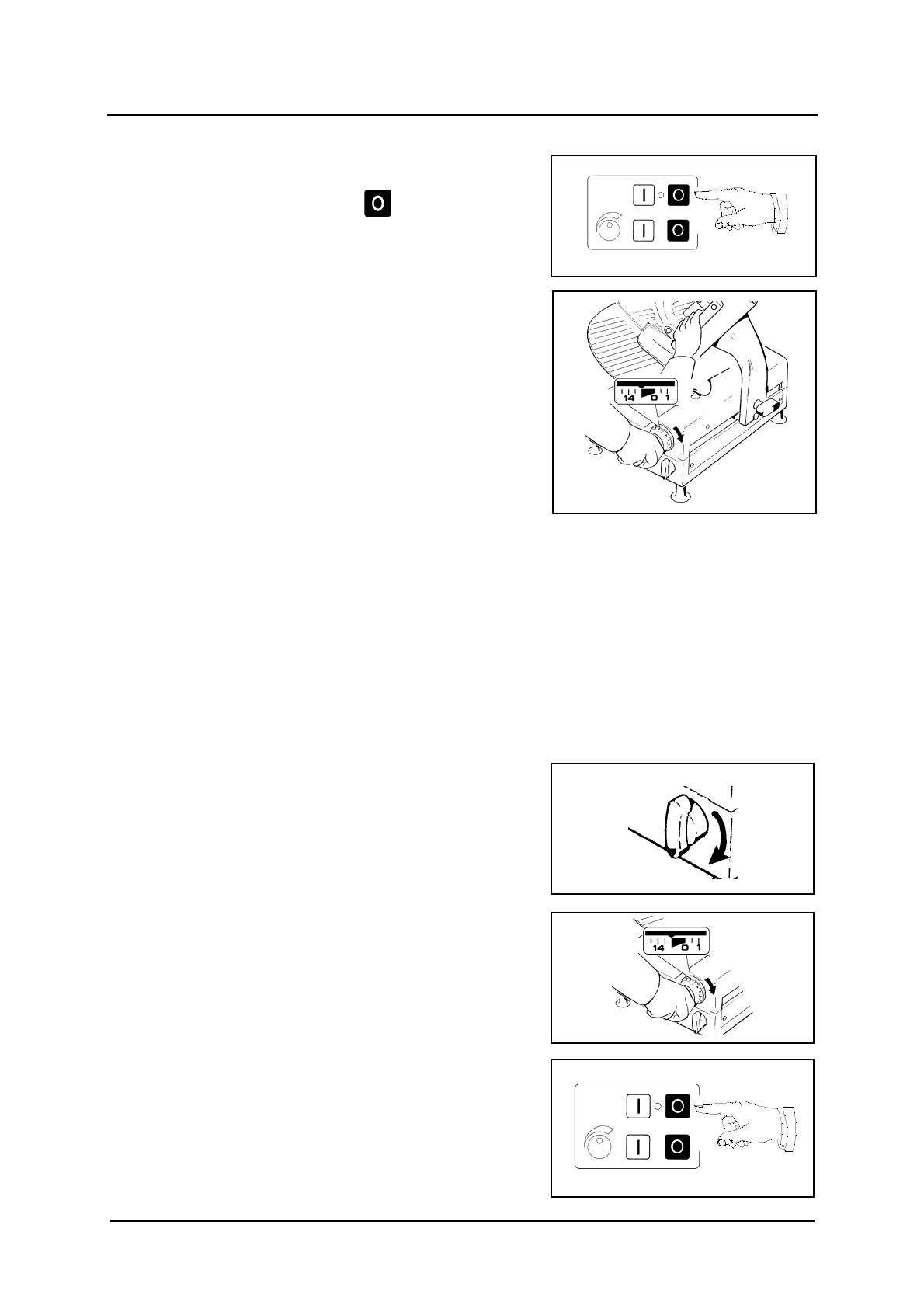 O

I O

I O

14 0 1

14 0 1

I O

I O