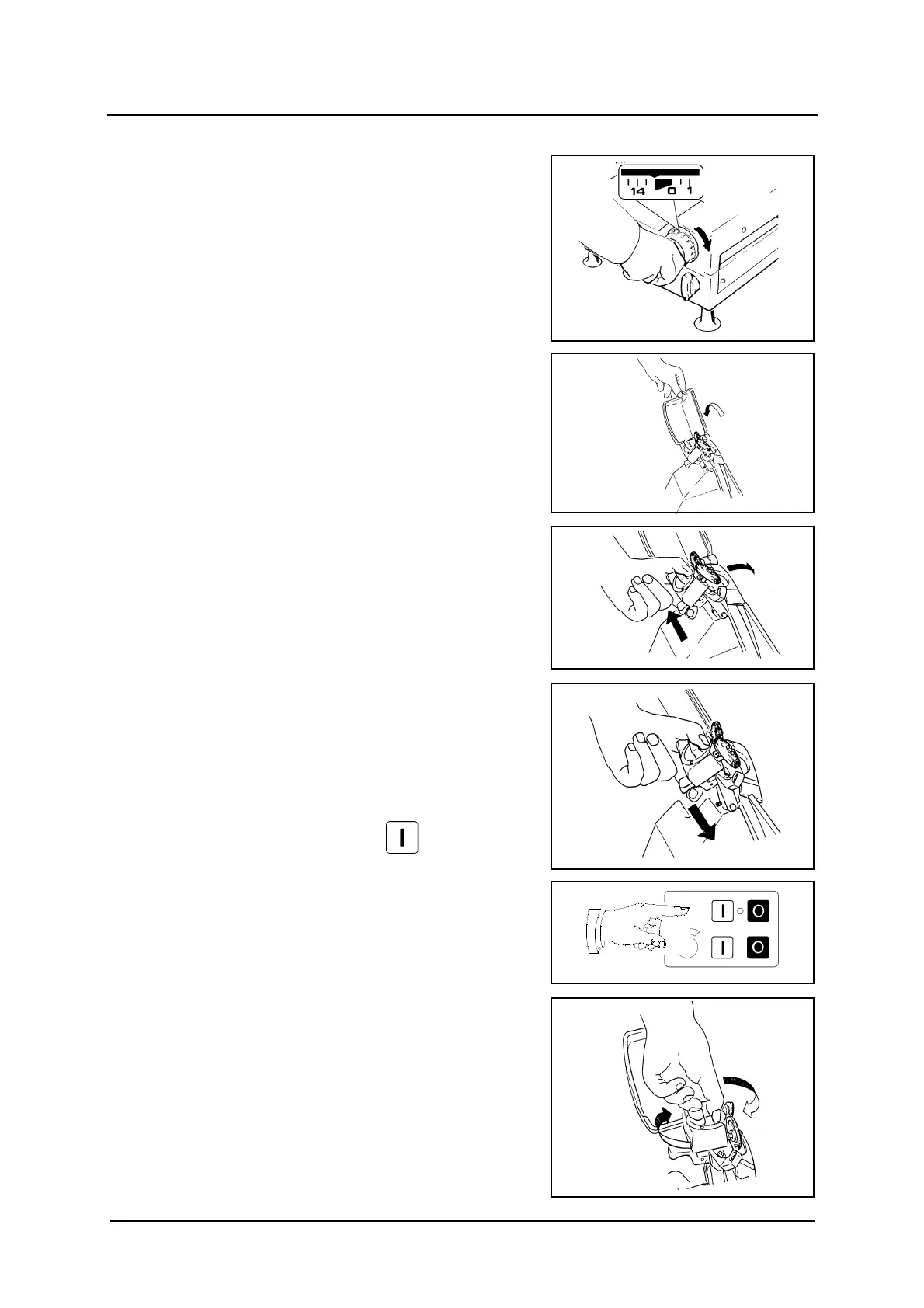 14 0 1

I

I O
I O