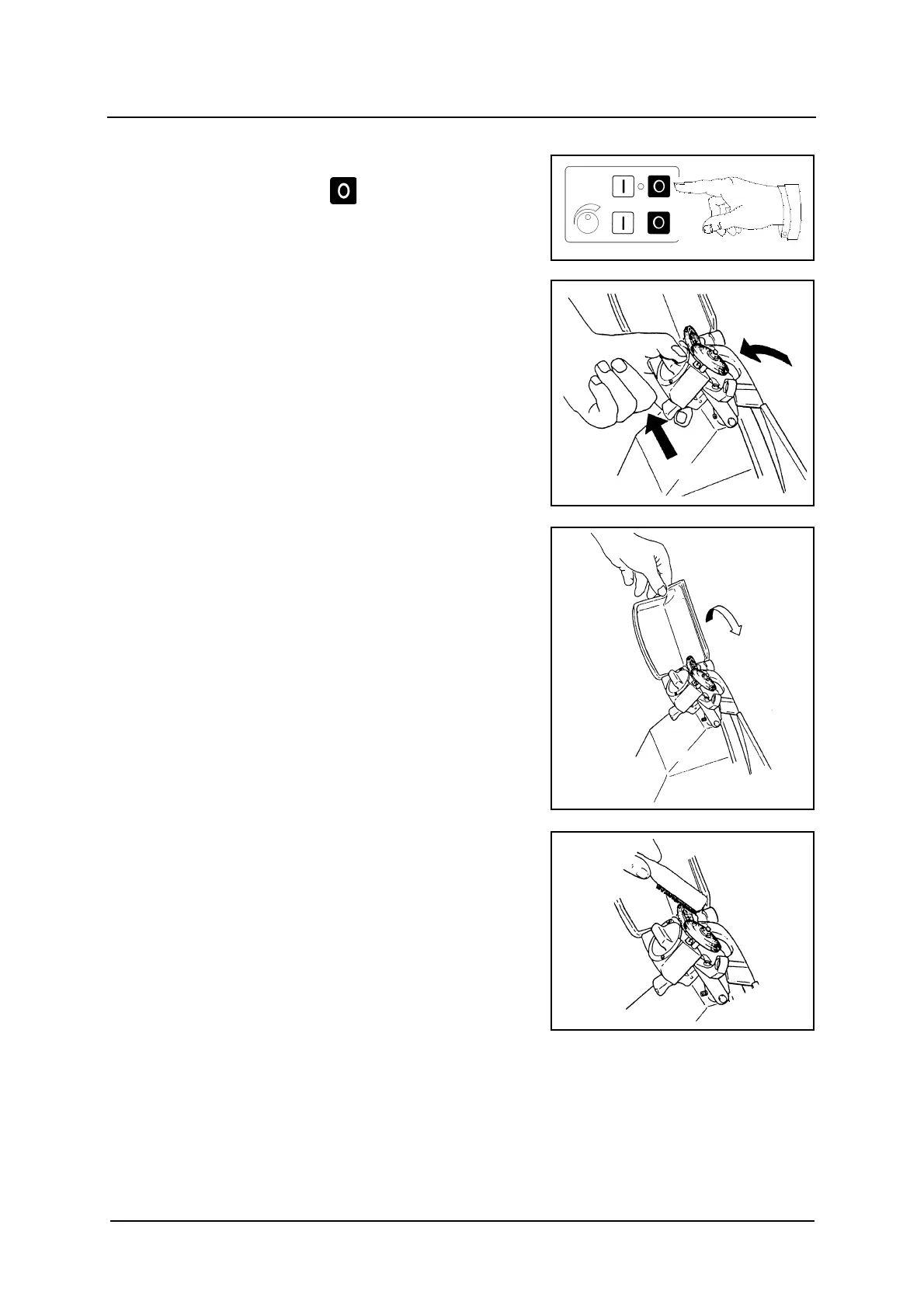 O

I O

I O