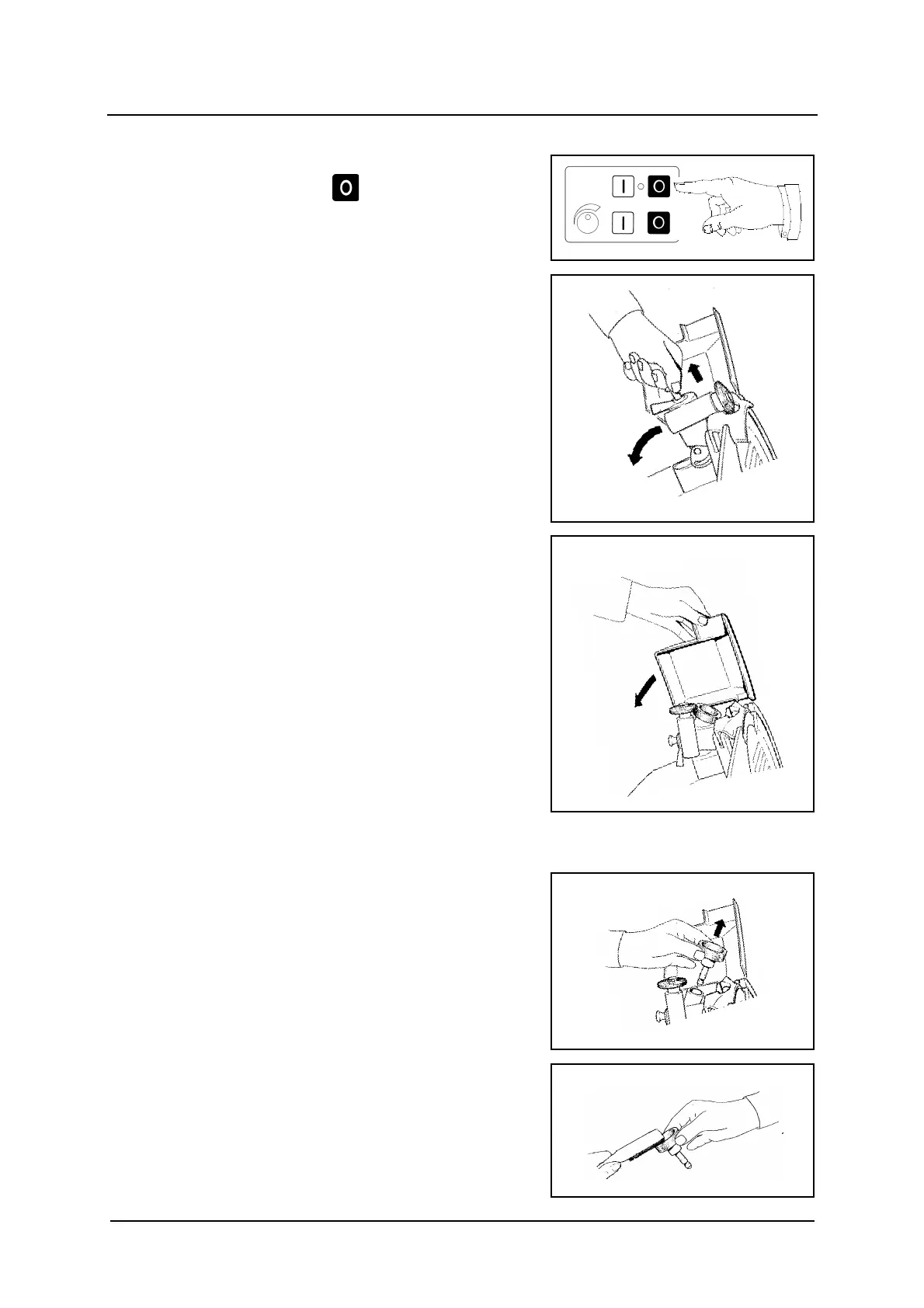 O

I O

I O